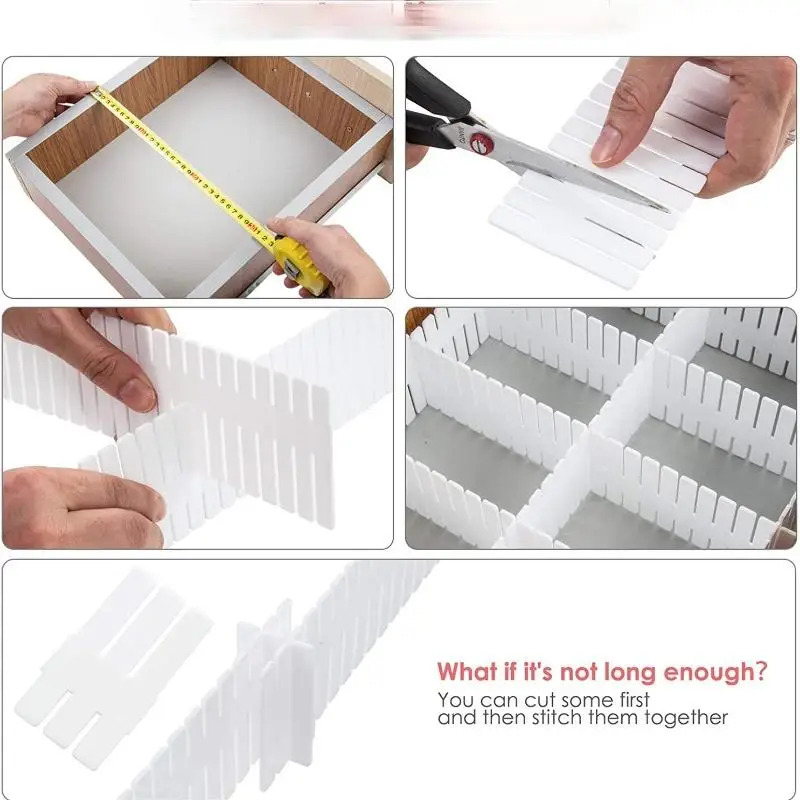 What if it's not long enough?
You can cut some first and then stitch them together