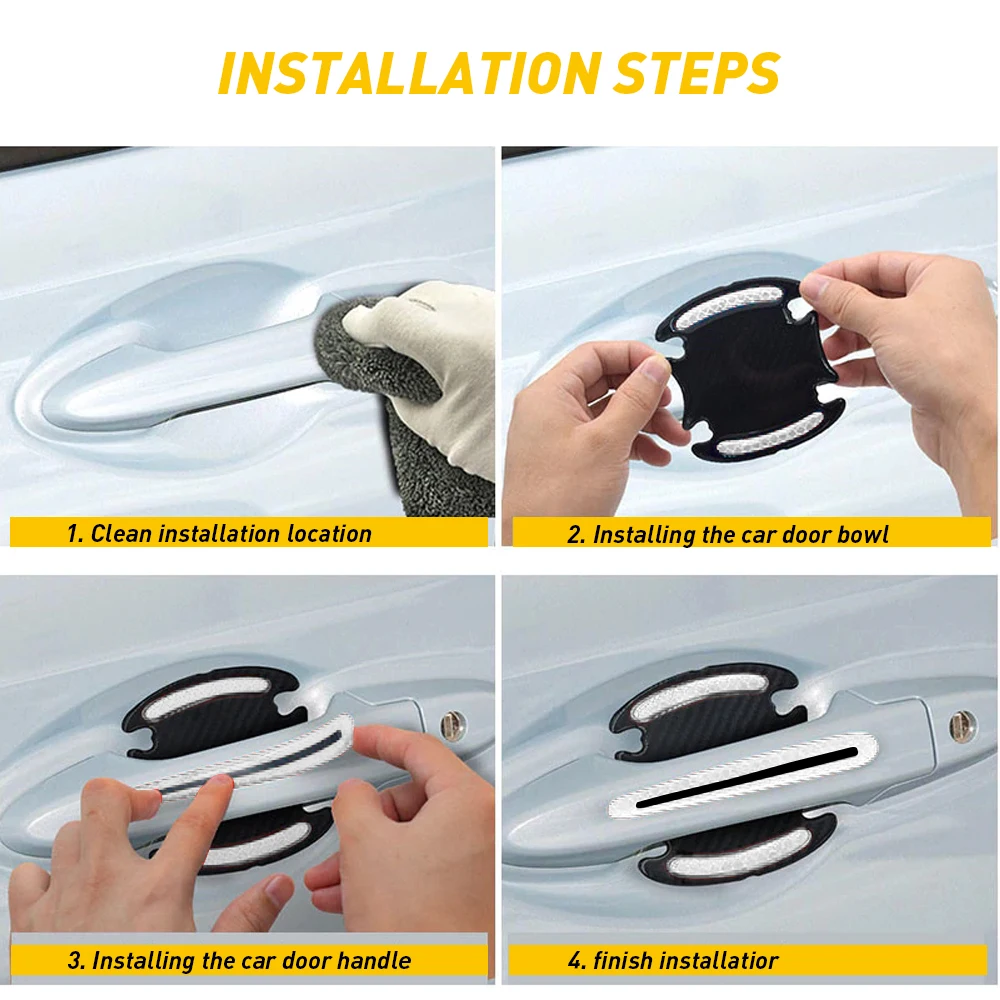 INSTALLATION STEPS

1. Clean installation location

2. Installing the car door bowl

3. Installing the car door handle

4. finish installatior