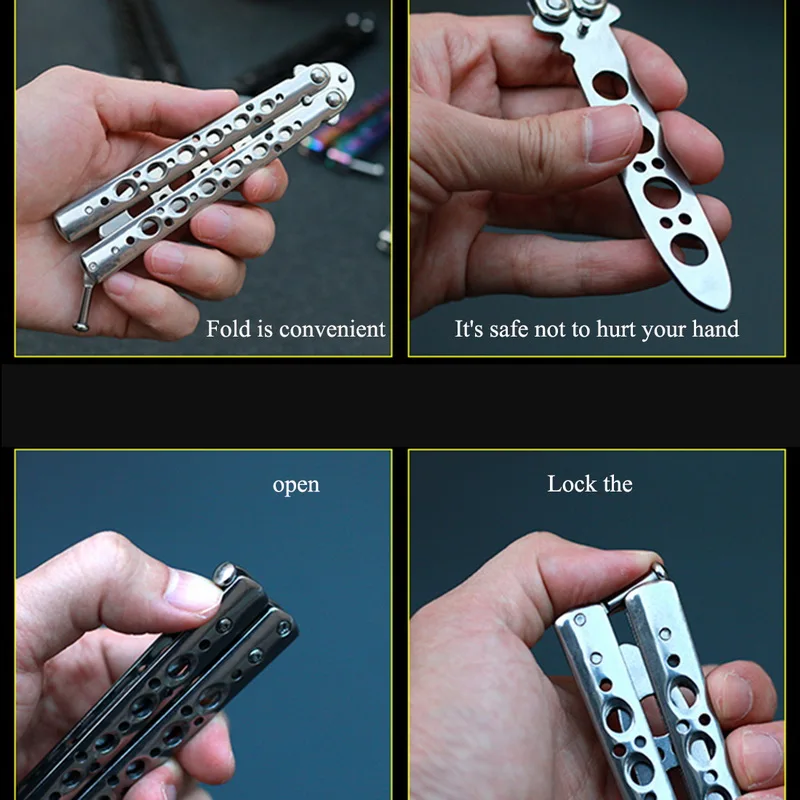 Fold is convenient

It's safe not to hurt your hand

open

Lock the