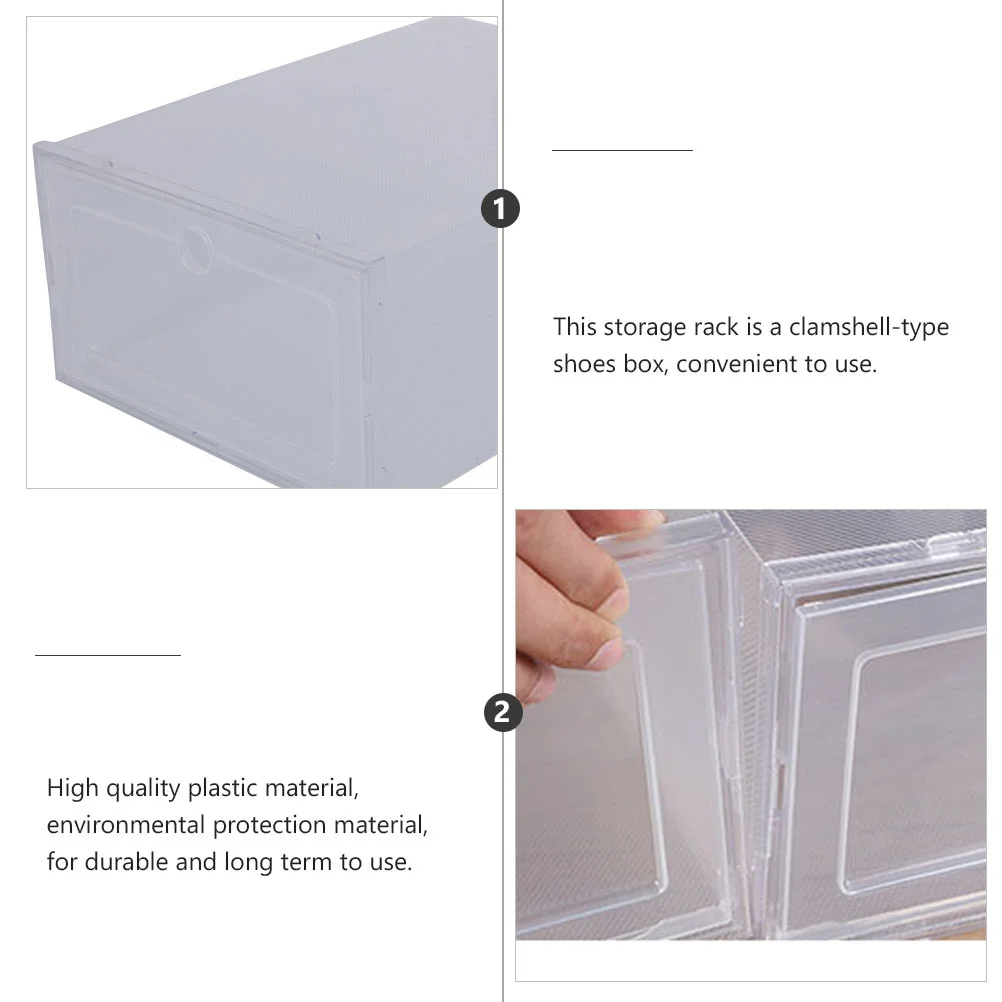 1

This storage rack is a clamshell-type shoes box, convenient to use.

2

High quality plastic material, environmental protection material, for durable and long term to use.