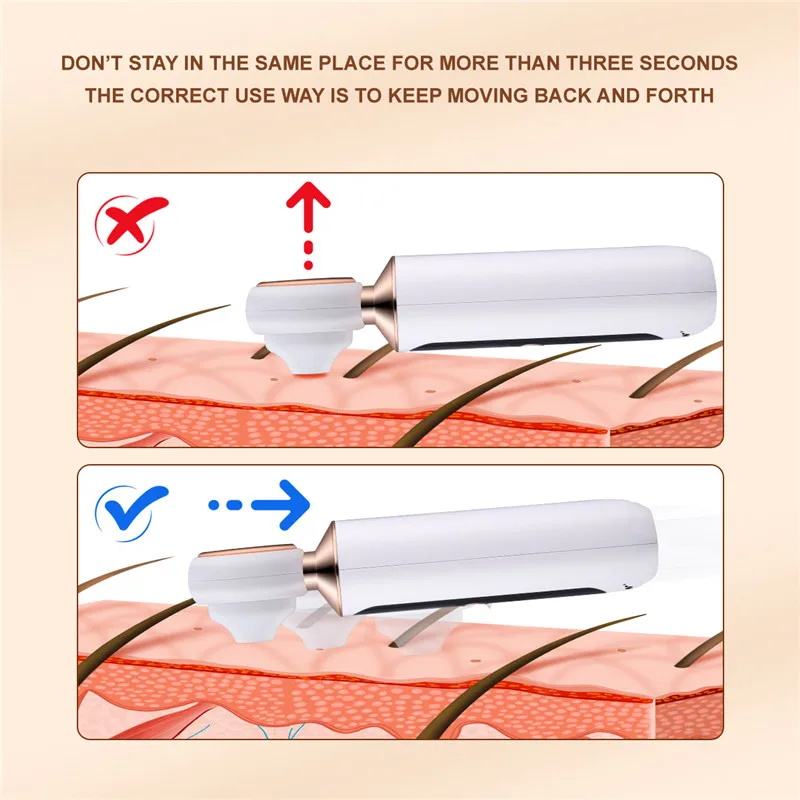 DON'T STAY IN THE SAME PLACE FOR MORE THAN THREE SECONDS
THE CORRECT USE WAY IS TO KEEP MOVING BACK AND FORTH