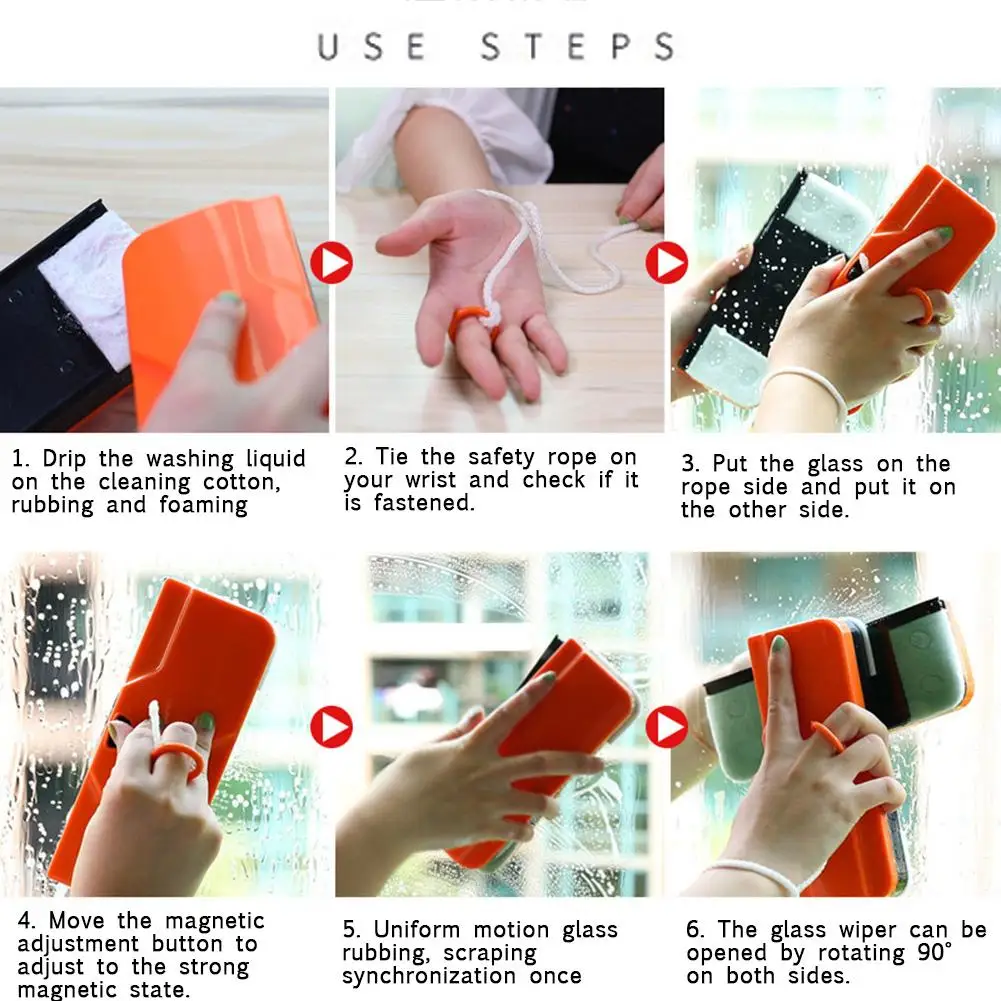 USE STEPS

1. Drip the washing liquid on the cleaning cotton, rubbing and foaming

2. Tie the safety rope on your wrist and check if it is fastened.

3. Put the glass on the rope side and put it on the other side.

4. Move the magnetic adjustment button to adjust to the strong magnetic state.

5. Uniform motion glass rubbing, scraping synchronization once

6. The glass wiper can be opened by rotating 90° on both sides.