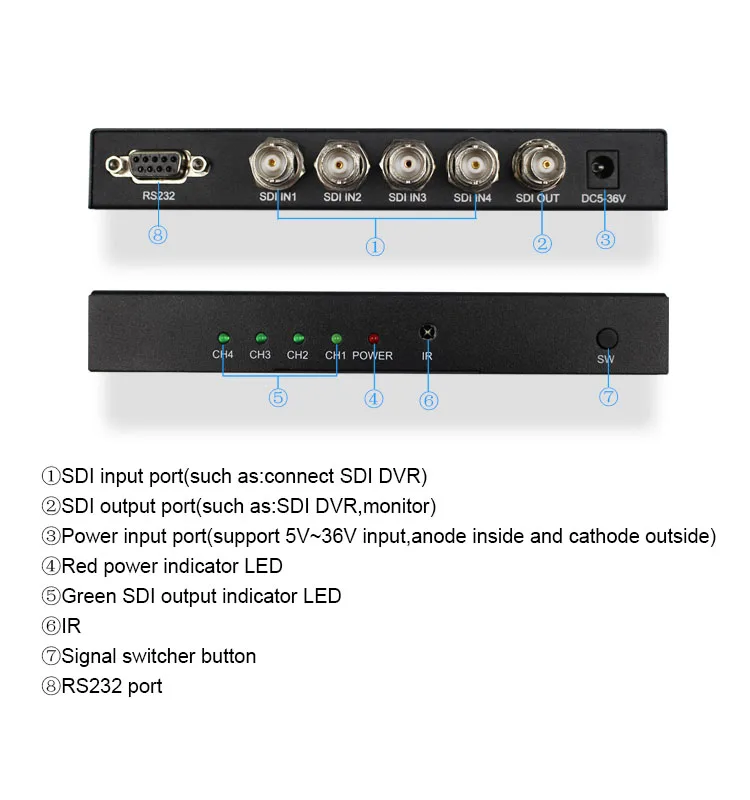 RS232
SDI IN1
SDI IN2
SDI IN3
SDI IN4
SDI OUT
DC5-36V
⑧
①
②
③

CH4
CH3
CH2
CH1
POWER
IR
SW
⑤
④
⑥
⑦

①SDI input port(such as:connect SDI DVR)
②SDI output port(such as:SDI DVR,monitor)
③Power input port(support 5V~36V input,anode inside and cathode outside)
④Red power indicator LED
⑤Green SDI output indicator LED
⑥IR
⑦Signal switcher button
⑧RS232 port