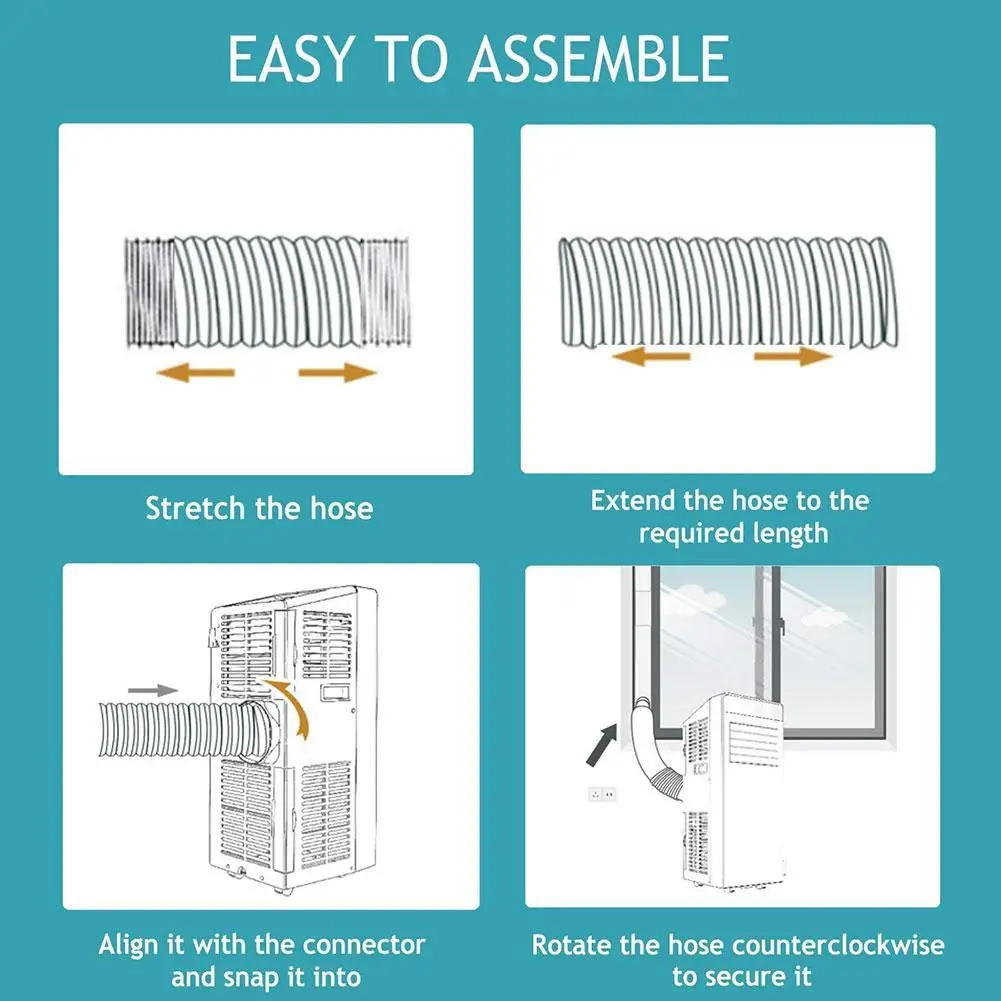 EASY TO ASSEMBLE

Stretch the hose

Extend the hose to the required length

Align it with the connector and snap it into

Rotate the hose counterclockwise to secure it