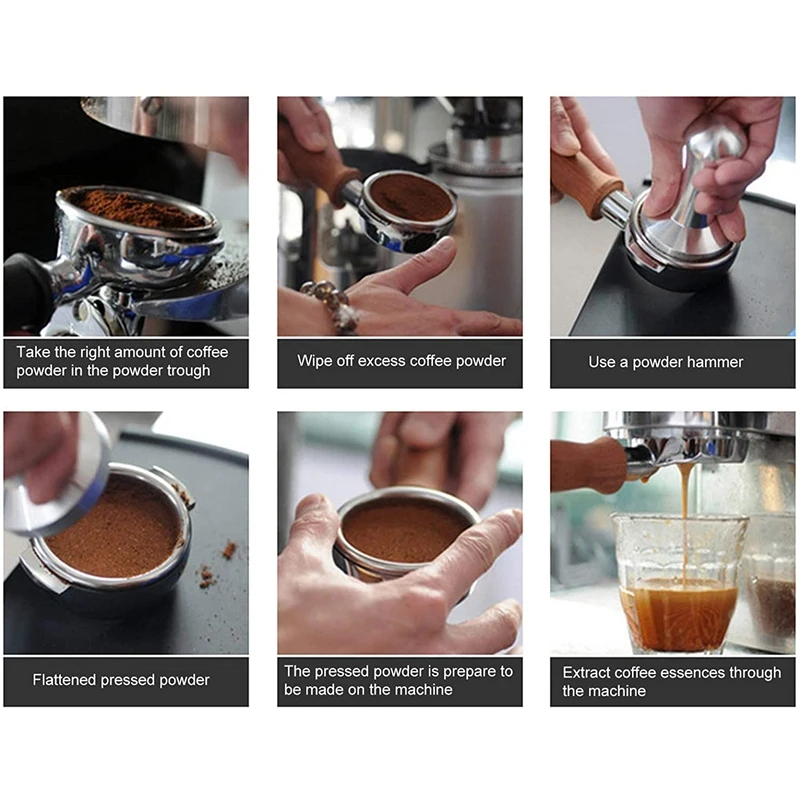 Take the right amount of coffee powder in the powder trough

Wipe off excess coffee powder

Use a powder hammer

Flattened pressed powder

The pressed powder is prepare to be made on the machine

Extract coffee essences through the machine