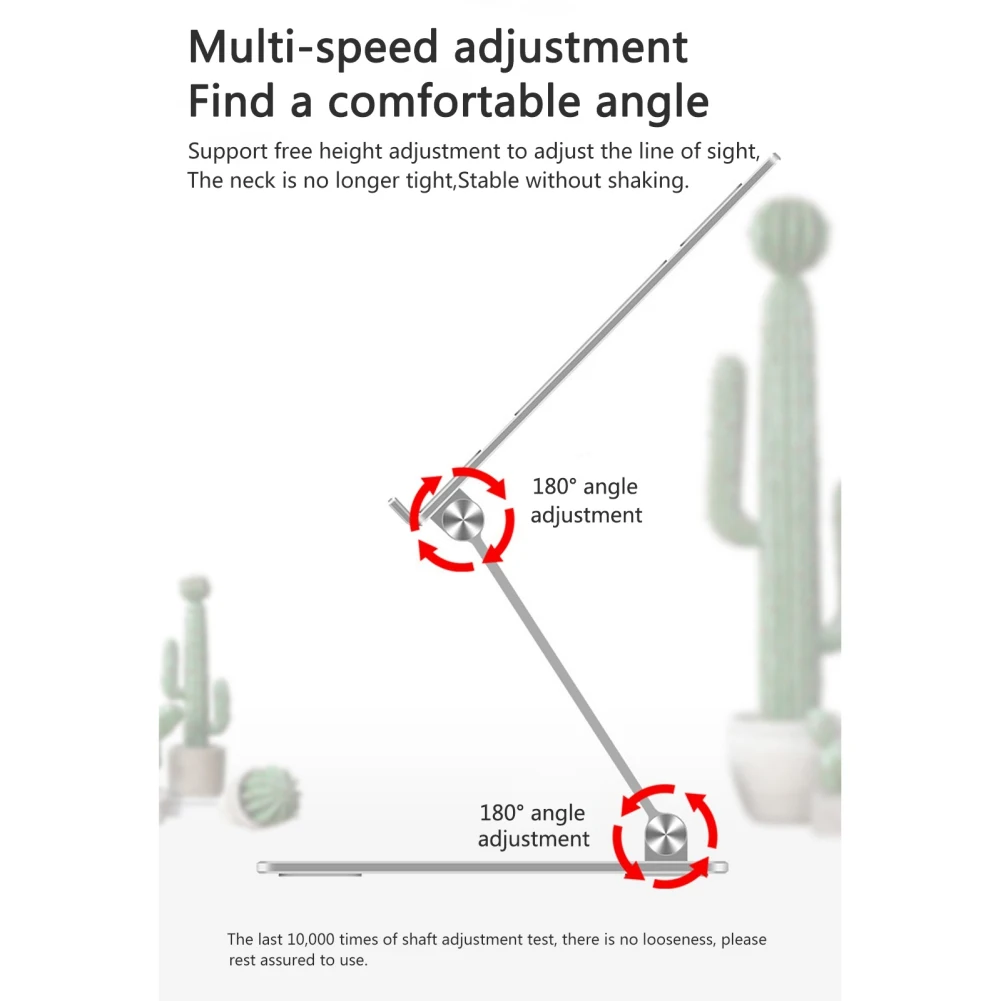 Multi-speed adjustment
Find a comfortable angle

Support free height adjustment to adjust the line of sight,
The neck is no longer tight,Stable without shaking.

180° angle adjustment

180° angle adjustment

The last 10,000 times of shaft adjustment test, there is no looseness, please rest assured to use.