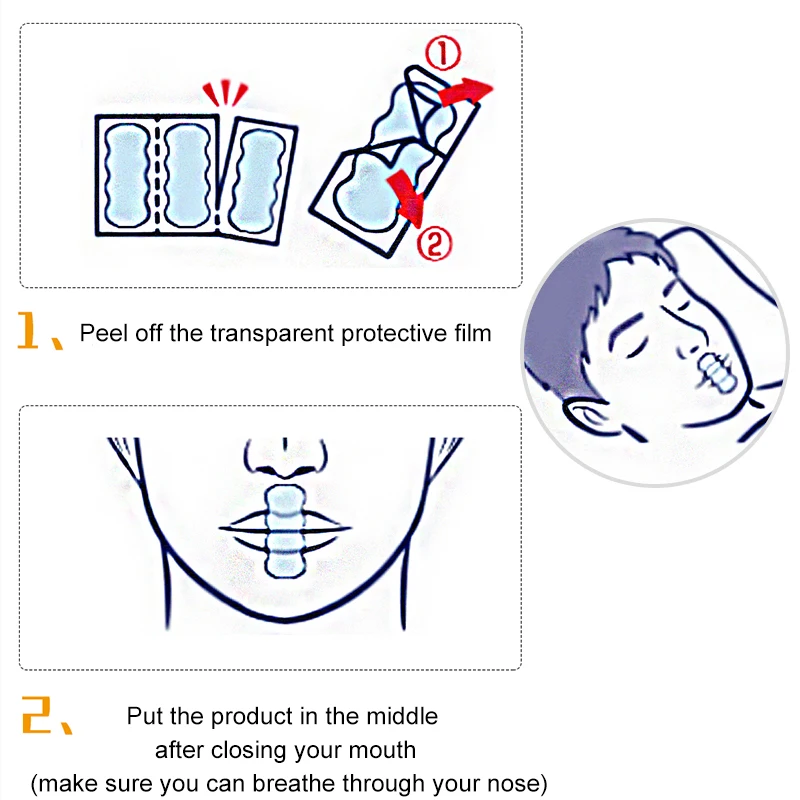 ①
②

1、Peel off the transparent protective film

2、Put the product in the middle after closing your mouth (make sure you can breathe through your nose)