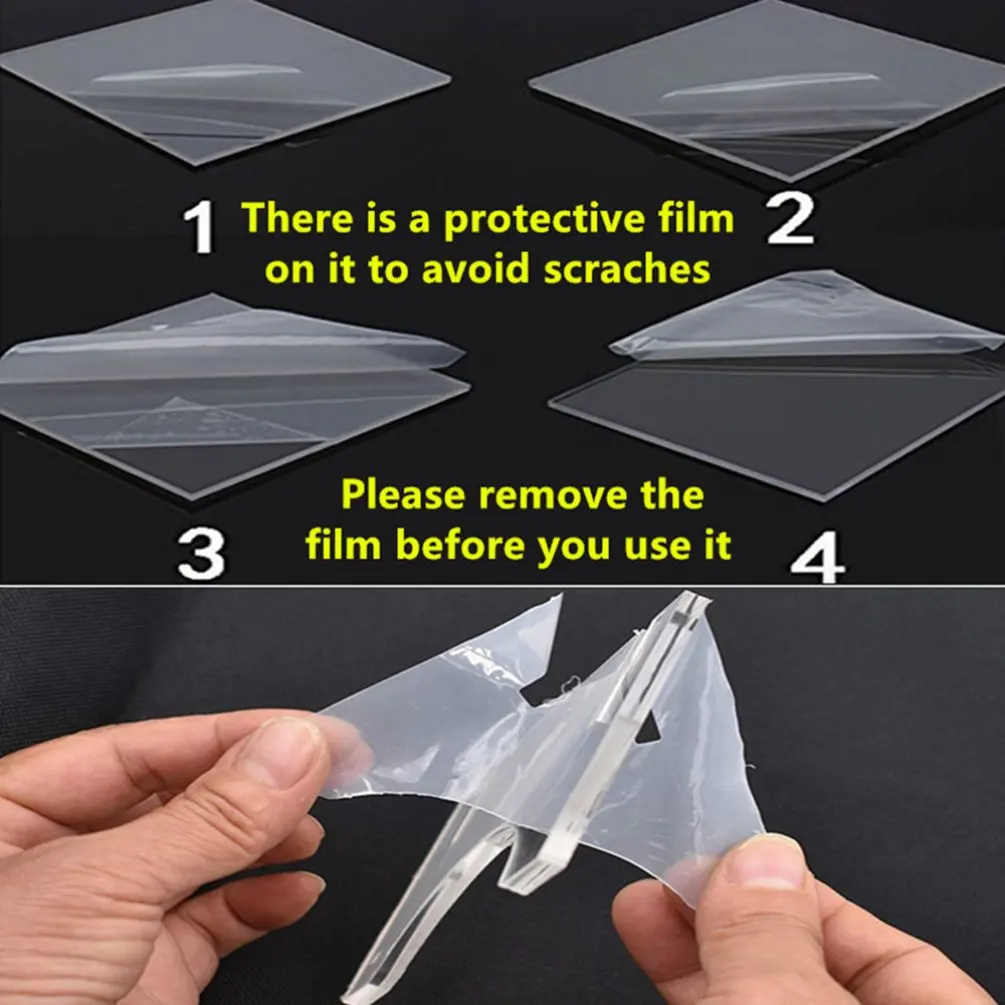 1 There is a protective film on it to avoid scraches 2

3 Please remove the film before you use it 4