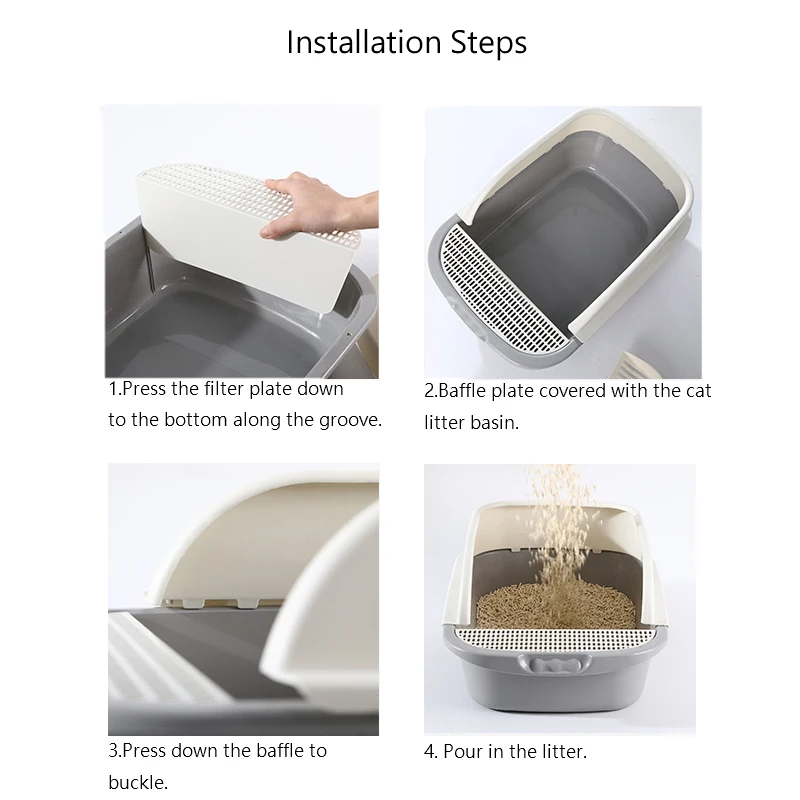 Installation Steps

1.Press the filter plate down to the bottom along the groove.

2.Baffle plate covered with the cat litter basin.

3.Press down the baffle to buckle.

4. Pour in the litter.