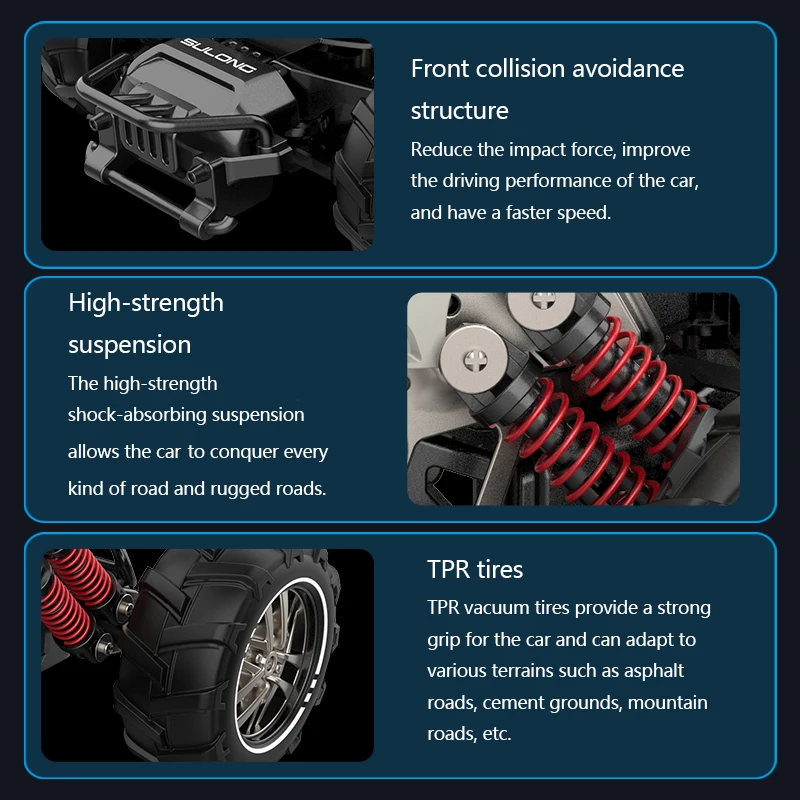 SULONG

Front collision avoidance structure

Reduce the impact force, improve the driving performance of the car, and have a faster speed.

High-strength suspension

The high-strength shock-absorbing suspension allows the car to conquer every kind of road and rugged roads.

TPR tires

TPR vacuum tires provide a strong grip for the car and can adapt to various terrains such as asphalt roads, cement grounds, mountain roads, etc.