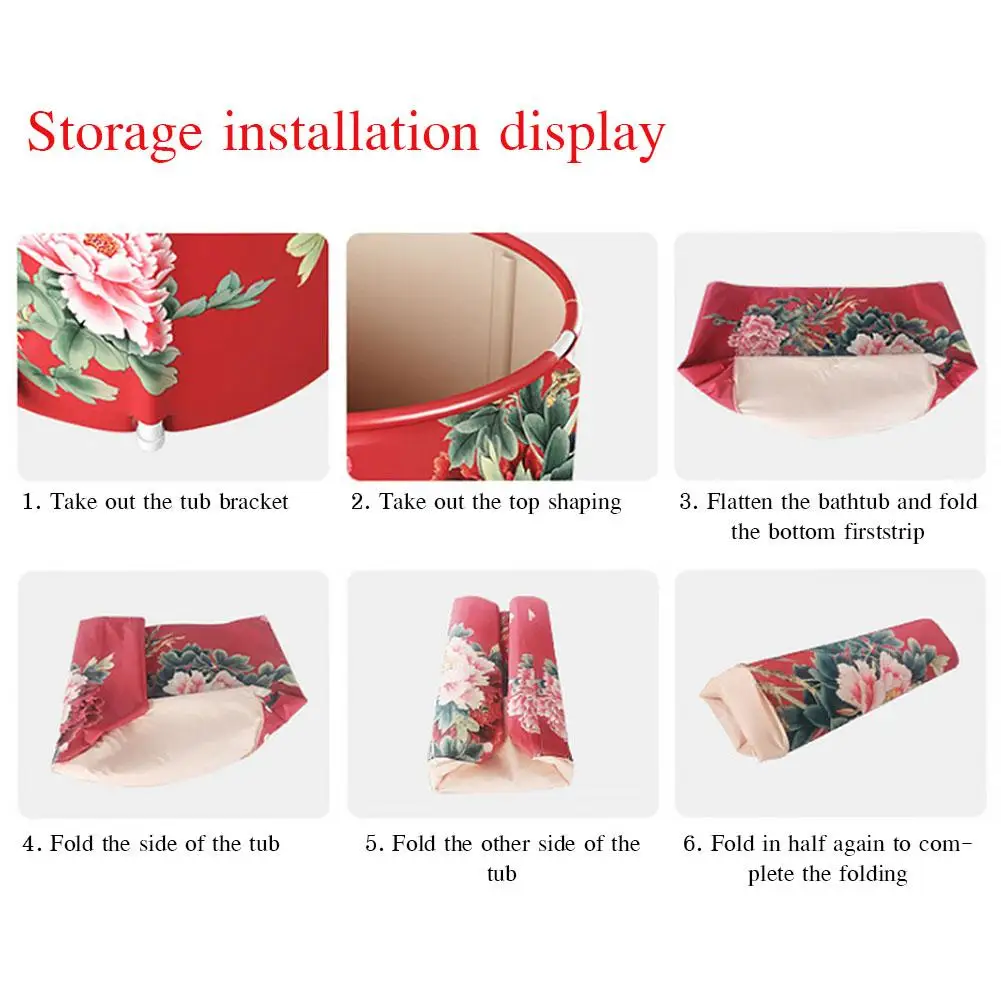 Storage installation display

1. Take out the tub bracket

2. Take out the top shaping

3. Flatten the bathtub and fold the bottom firststrip

4. Fold the side of the tub

5. Fold the other side of the tub

6. Fold in half again to complete the folding