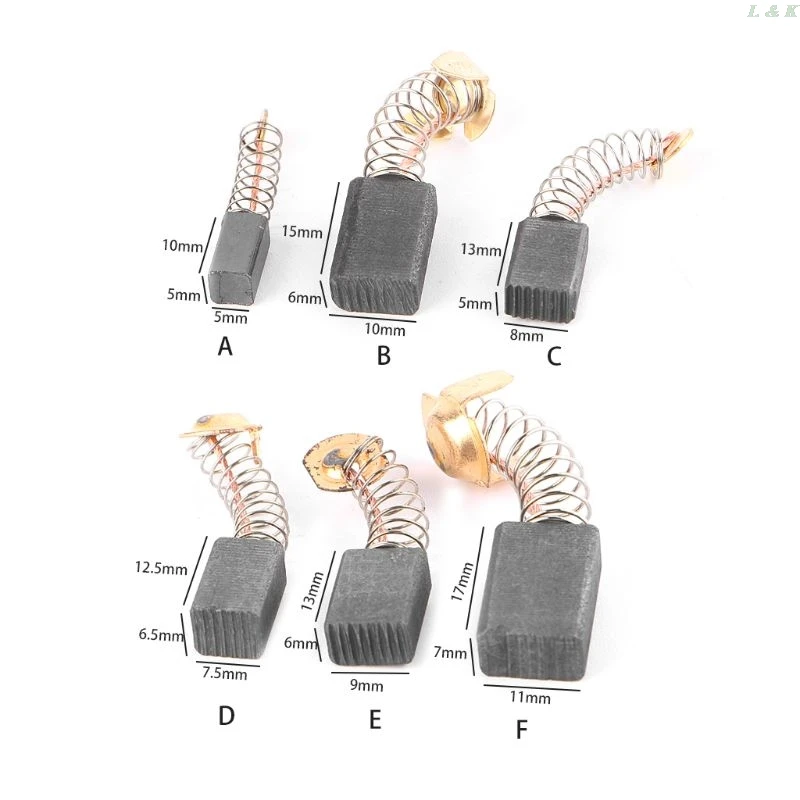 L & K

10mm
5mm
5mm
A

15mm
6mm
10mm
B

13mm
5mm
8mm
C

12.5mm
6.5mm
7.5mm
D

13mm
6mm
9mm
E

17mm
7mm
11mm
F