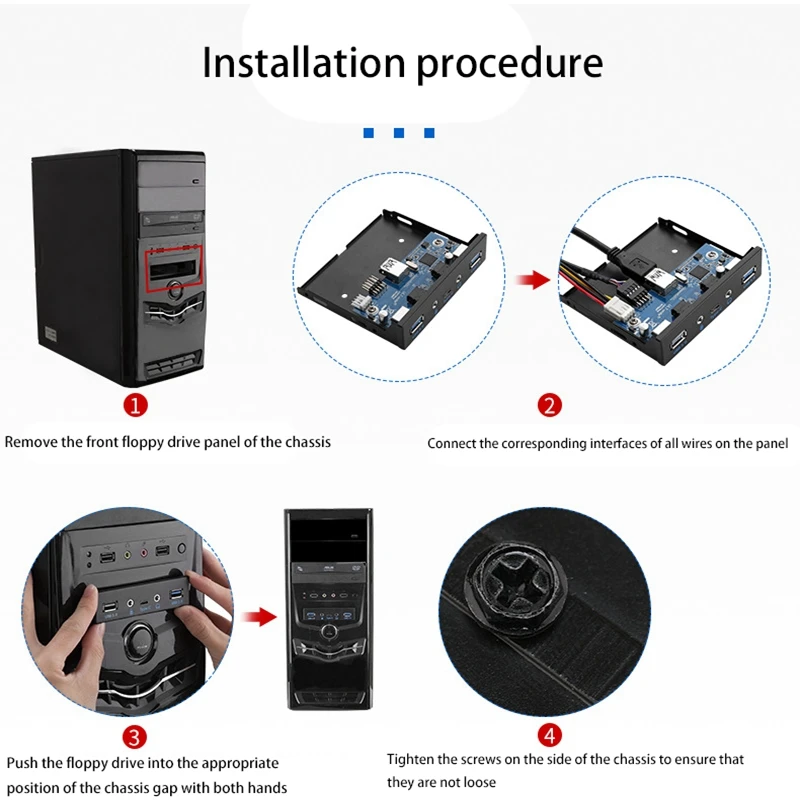 Installation procedure

1
Remove the front floppy drive panel of the chassis

2
Connect the corresponding interfaces of all wires on the panel

3
Push the floppy drive into the appropriate position of the chassis gap with both hands

4
Tighten the screws on the side of the chassis to ensure that they are not loose