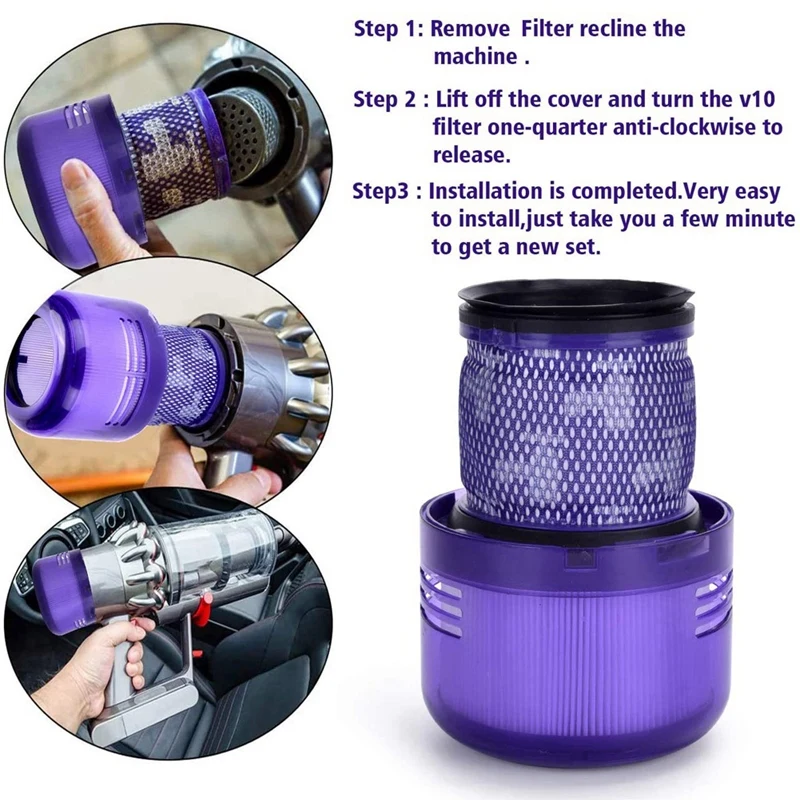 Step 1: Remove  Filter recline the machine .

Step 2 : Lift off the cover and turn the v10 filter one-quarter anti-clockwise to release.

Step3 : Installation is completed.Very easy to install,just take you a few minute to get a new set.