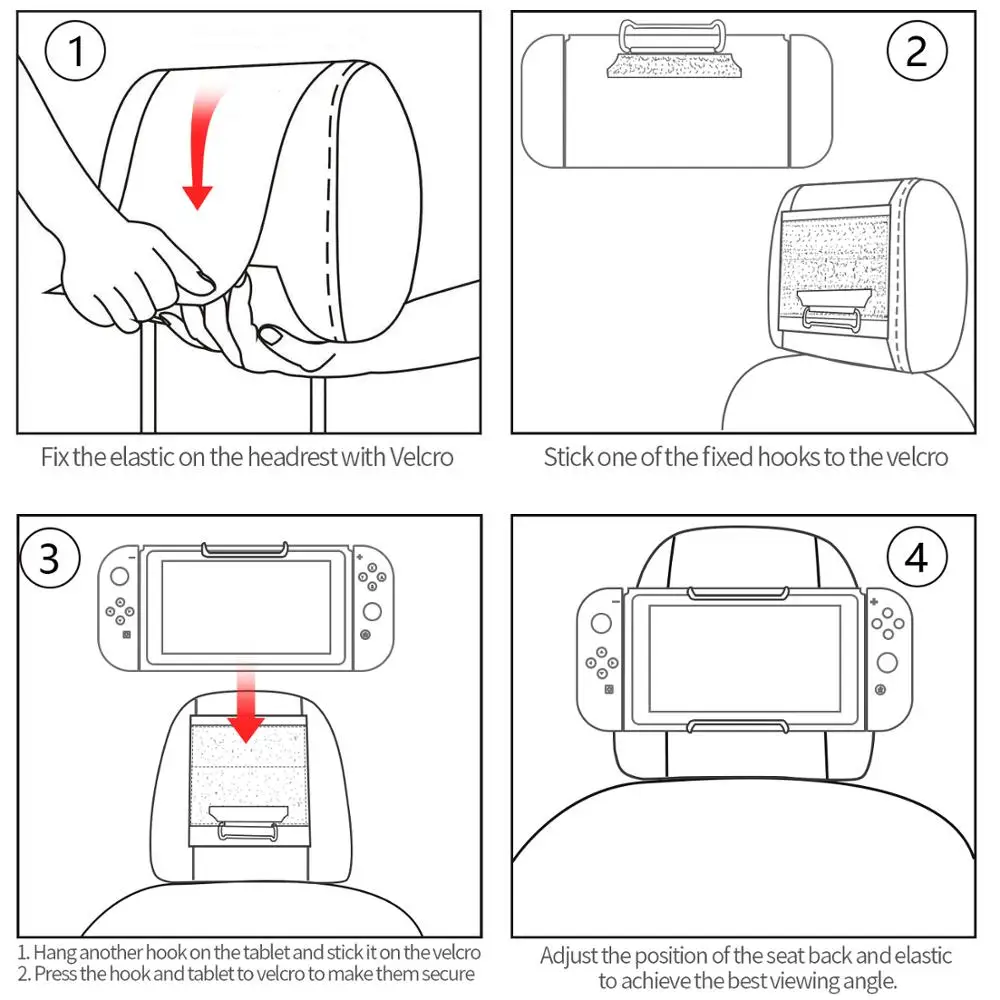 1

Fix the elastic on the headrest with Velcro

2

Stick one of the fixed hooks to the velcro

3

1. Hang another hook on the tablet and stick it on the velcro
2. Press the hook and tablet to velcro to make them secure

4

Adjust the position of the seat back and elastic to achieve the best viewing angle.