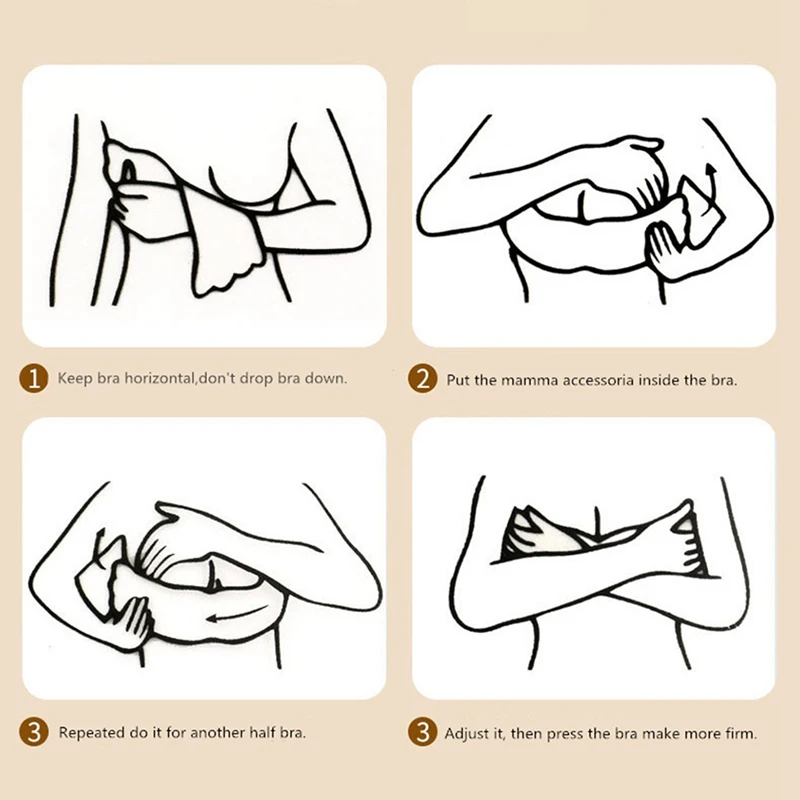 1 Keep bra horizontal,don't drop bra down.

2 Put the mamma accessoria inside the bra.

3 Repeated do it for another half bra.

3 Adjust it, then press the bra make more firm.