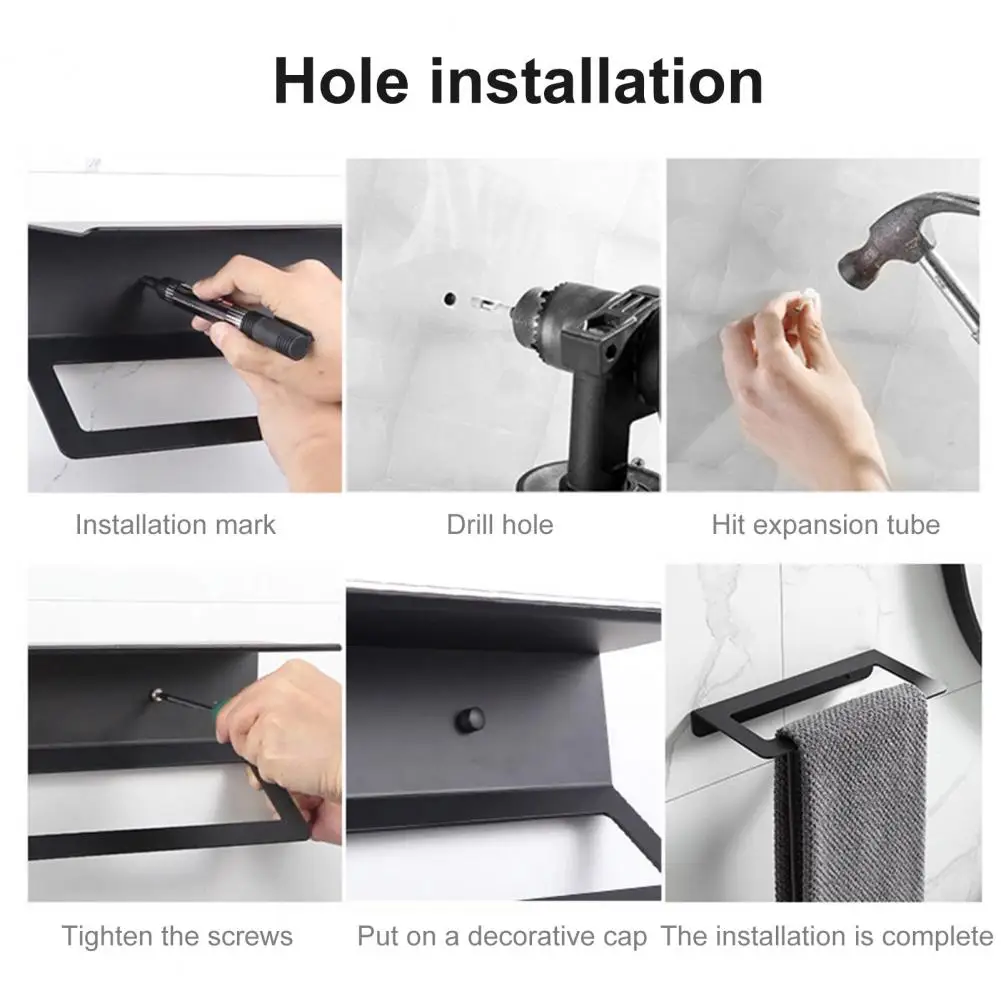 Hole installation

Installation mark

Drill hole

Hit expansion tube

Tighten the screws

Put on a decorative cap

The installation is complete