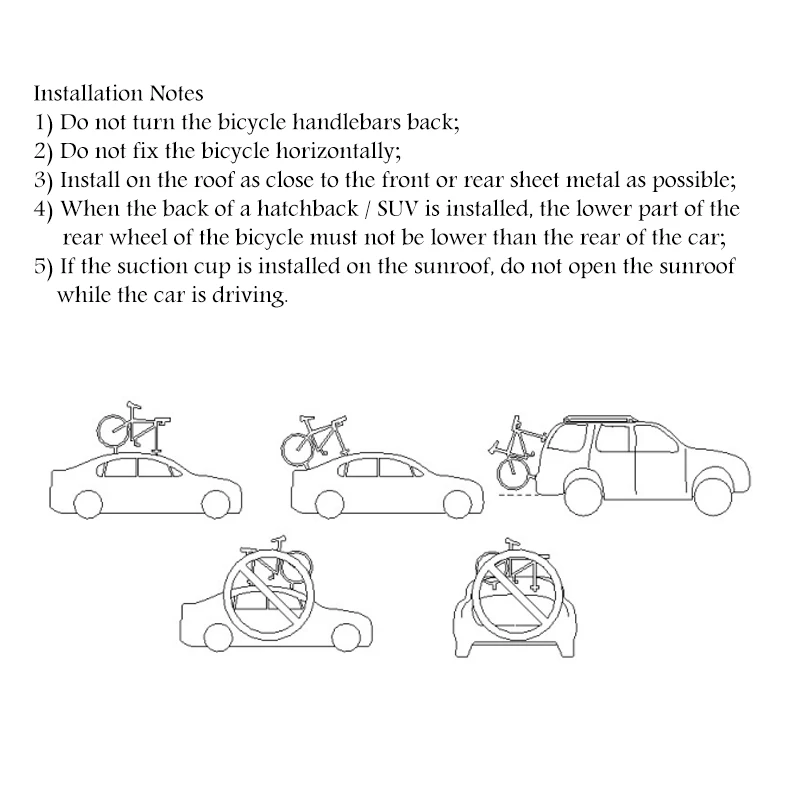 Installation Notes
1) Do not turn the bicycle handlebars back;
2) Do not fix the bicycle horizontally;
3) Install on the roof as close to the front or rear sheet metal as possible;
4) When the back of a hatchback / SUV is installed, the lower part of the rear wheel of the bicycle must not be lower than the rear of the car;
5) If the suction cup is installed on the sunroof, do not open the sunroof while the car is driving.