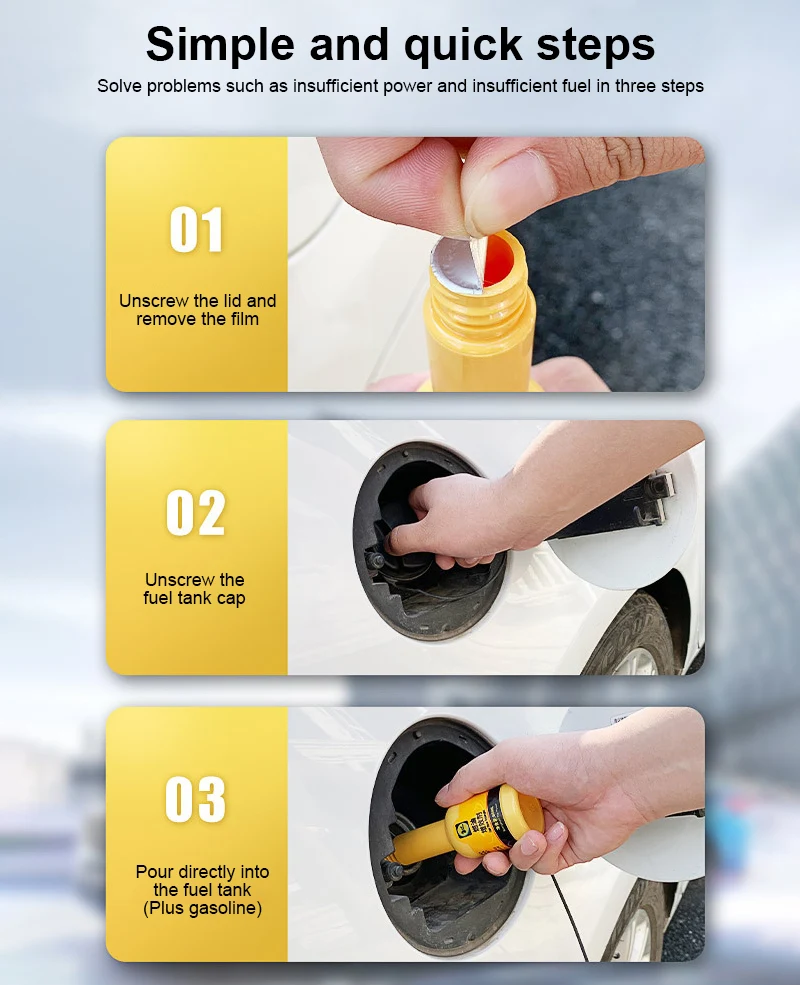 Simple and quick steps

Solve problems such as insufficient power and insufficient fuel in three steps

01

Unscrew the lid and remove the film

02

Unscrew the fuel tank cap

03

Pour directly into the fuel tank (Plus gasoline)