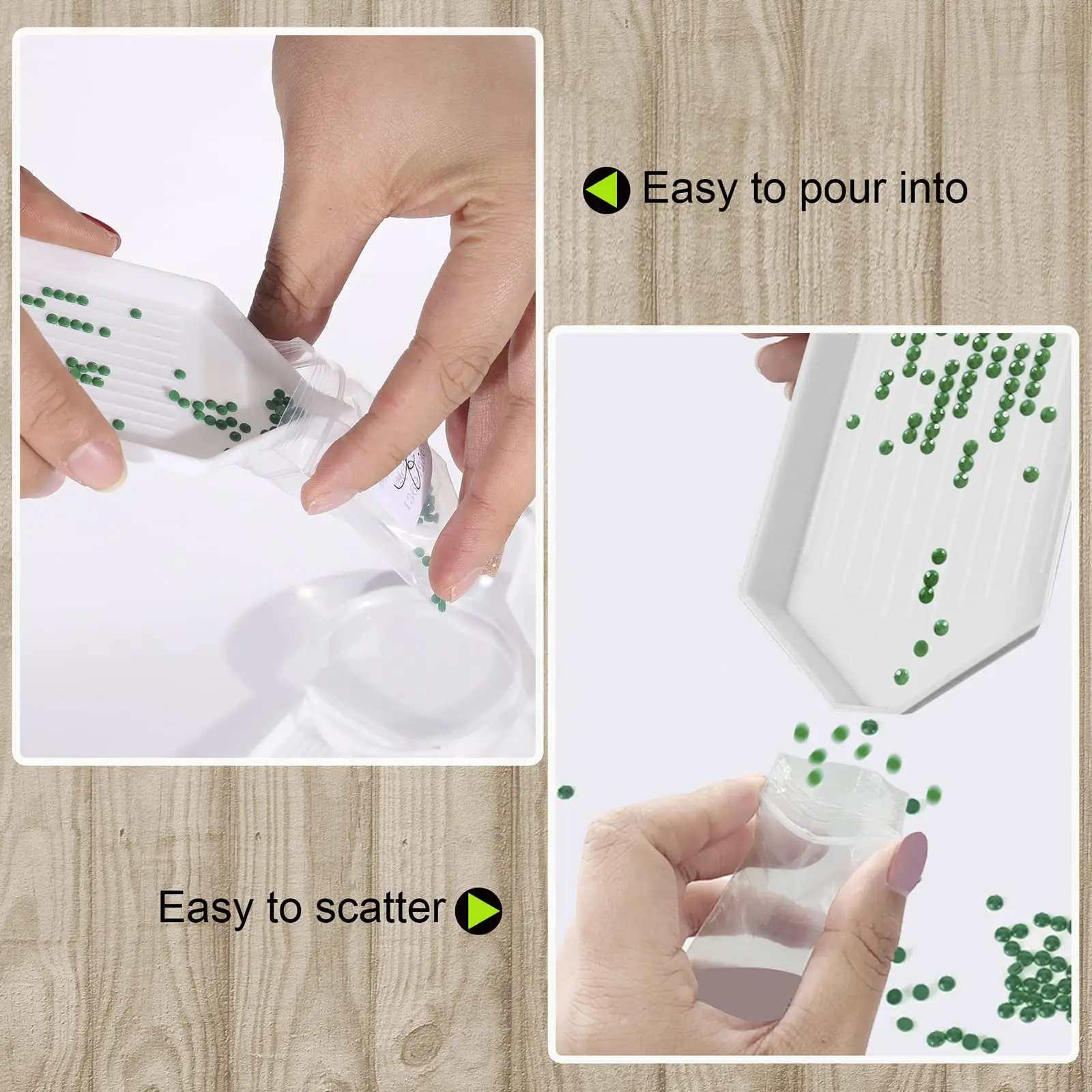 Easy to pour into

Easy to scatter