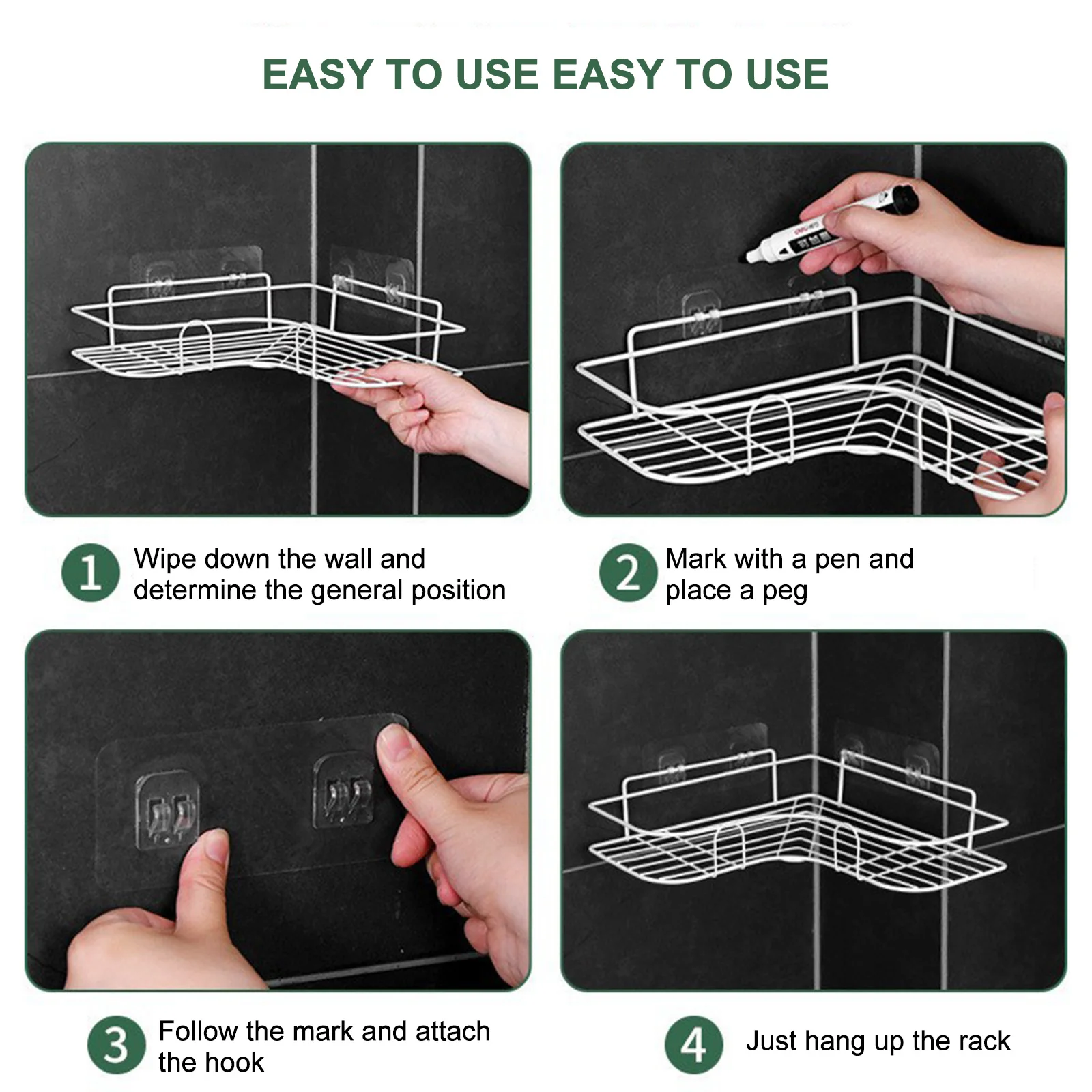 EASY TO USE EASY TO USE

1 Wipe down the wall and determine the general position

2 Mark with a pen and place a peg

3 Follow the mark and attach the hook

4 Just hang up the rack