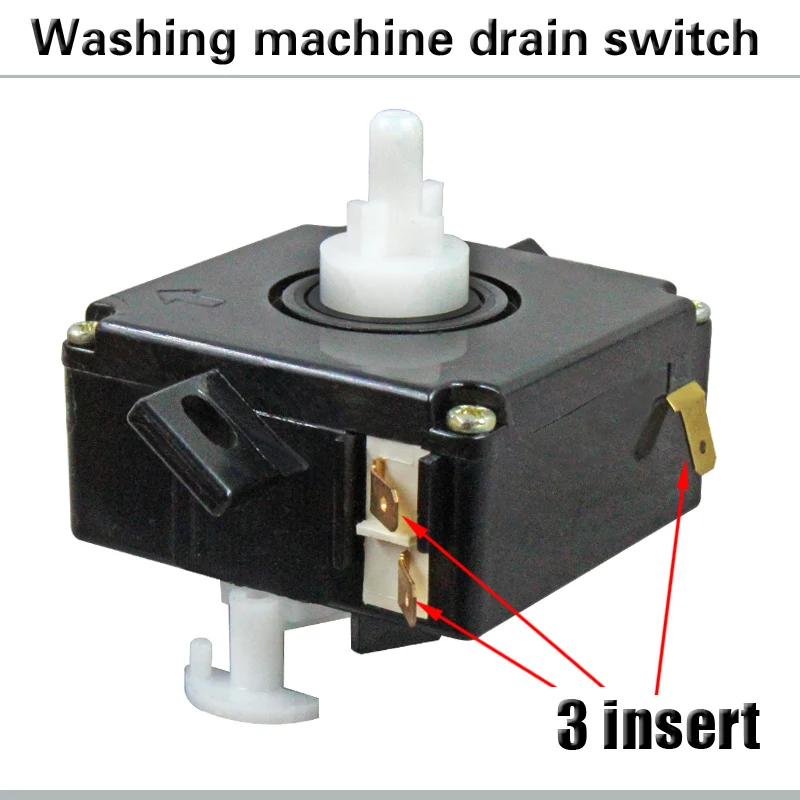 Washing machine drain switch

3 insert