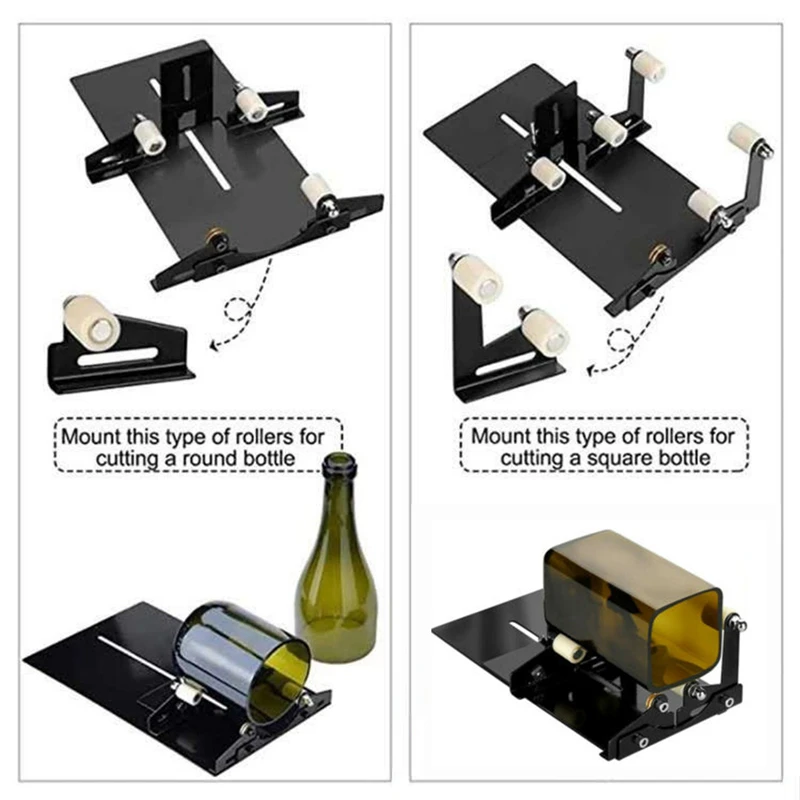 Mount this type of rollers for cutting a round bottle

Mount this type of rollers for cutting a square bottle