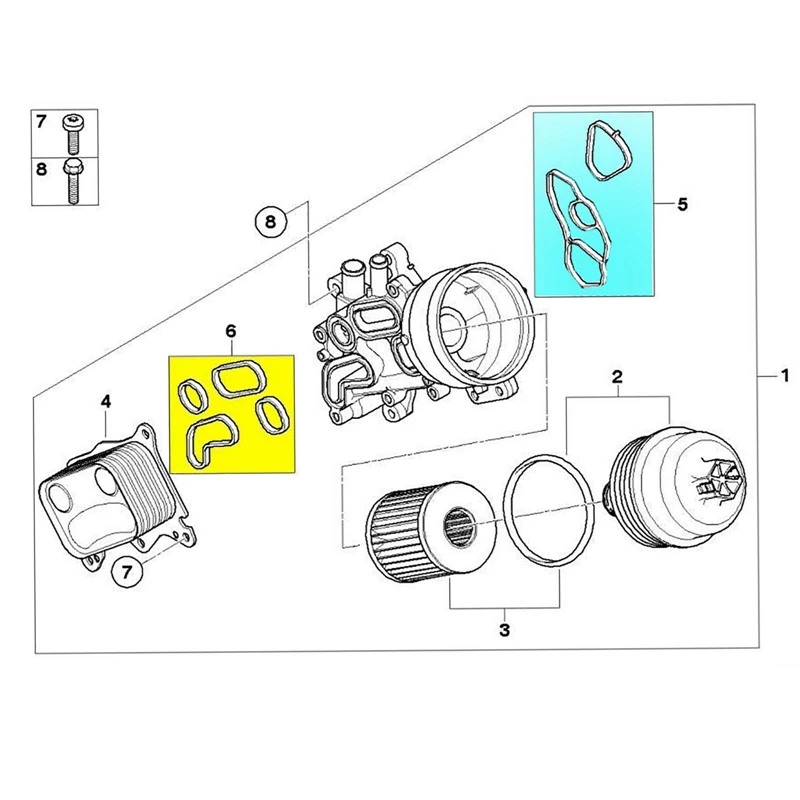 7
8
8
5
6
4
2
1
7
3