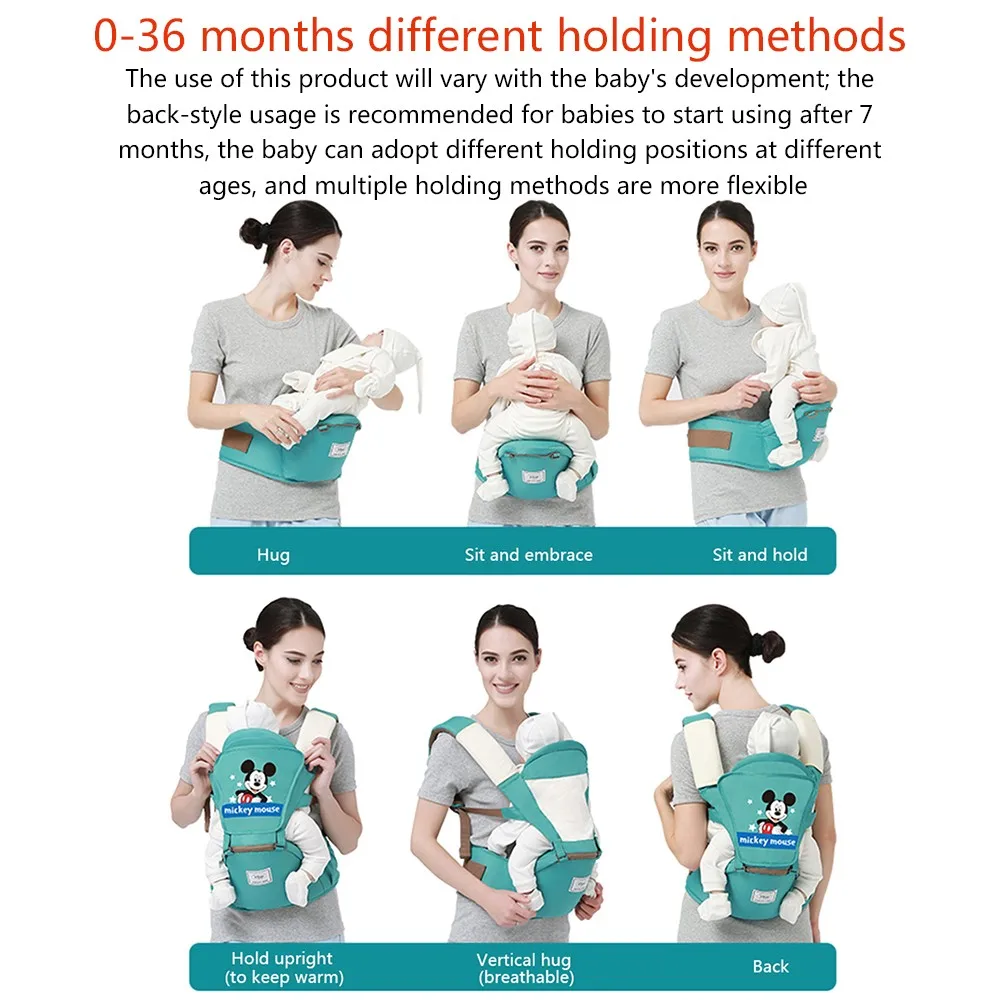 0-36 months different holding methods

The use of this product will vary with the baby's development; the back-style usage is recommended for babies to start using after 7 months, the baby can adopt different holding positions at different ages, and multiple holding methods are more flexible

Hug

Sit and embrace

Sit and hold

mickey mouse

mickey mouse

Hold upright
(to keep warm)

Vertical hug
(breathable)

Back