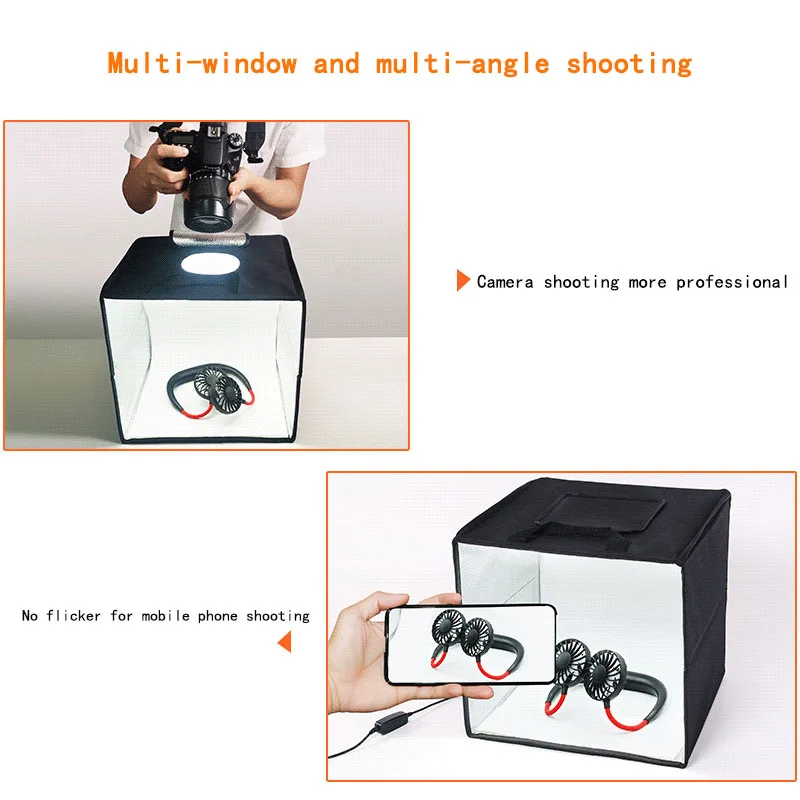 Multi-window and multi-angle shooting

Camera shooting more professional

No flicker for mobile phone shooting