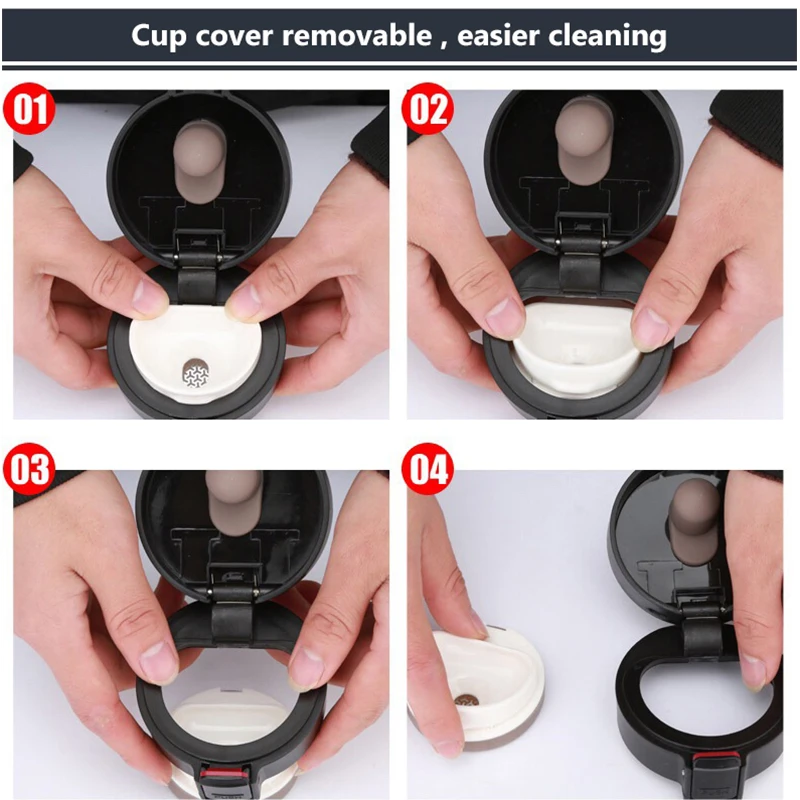 Cup cover removable , easier cleaning

01

02

03

04