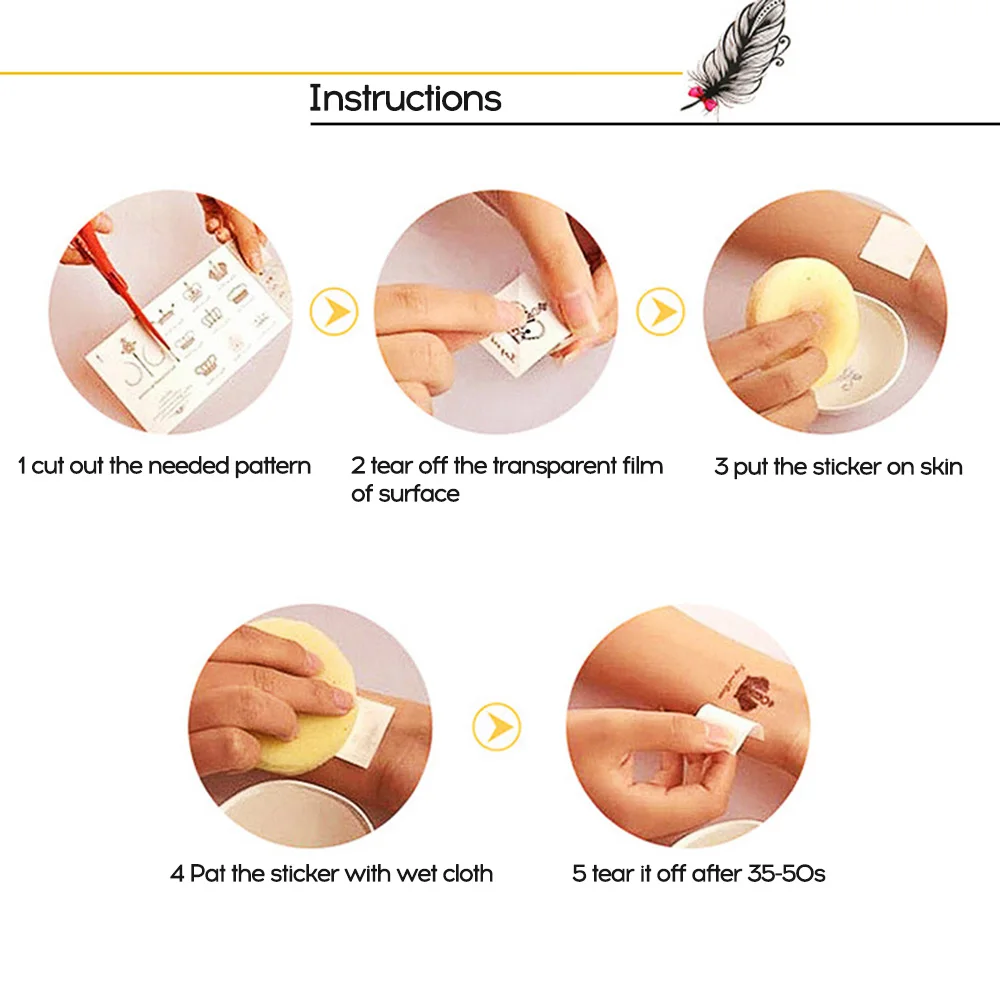 Instructions

1 cut out the needed pattern

2 tear off the transparent film of surface

3 put the sticker on skin

4 Pat the sticker with wet cloth

5 tear it off after 35-50s