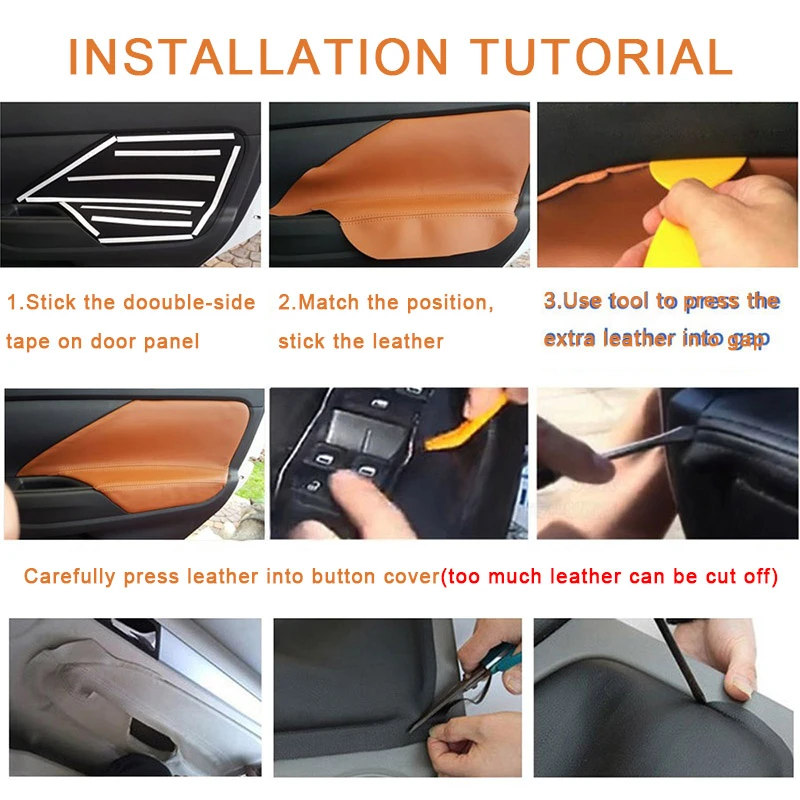 INSTALLATION TUTORIAL

1.Stick the doouble-side tape on door panel

2.Match the position, stick the leather

3.Use tool to press the extra leather into gap

Carefully press leather into button cover(too much leather can be cut off)