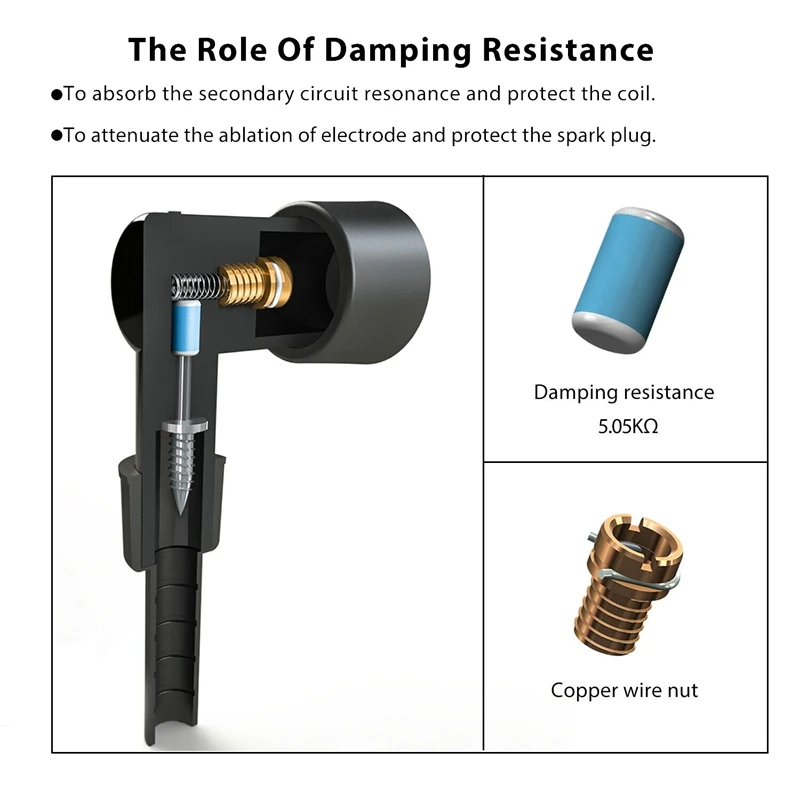 The Role Of Damping Resistance

●To absorb the secondary circuit resonance and protect the coil.

●To attenuate the ablation of electrode and protect the spark plug.

Damping resistance
5.05KΩ

Copper wire nut