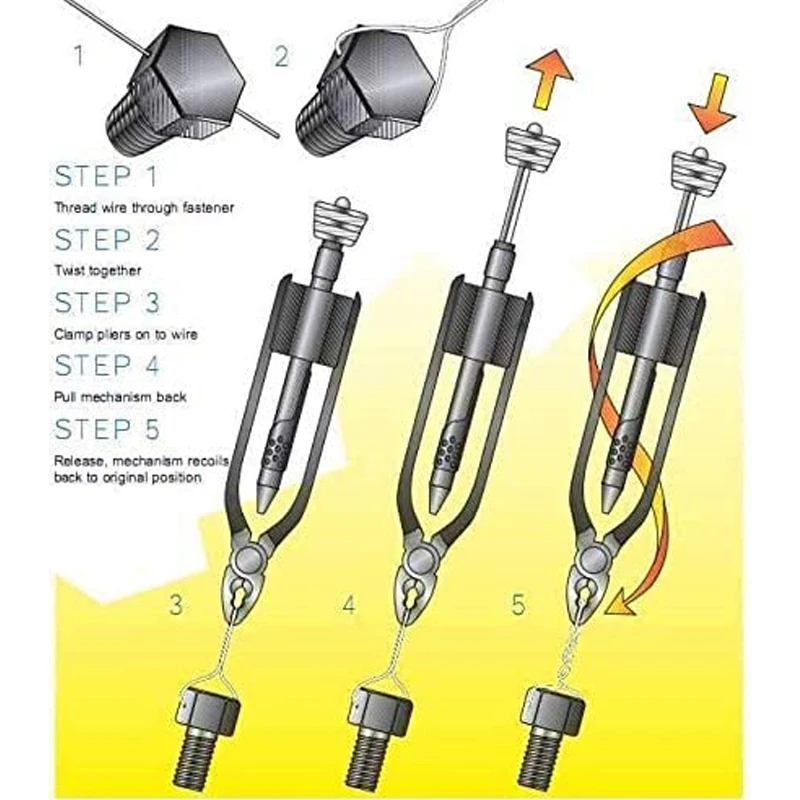 1 2

STEP 1
Thread wire through fastener
STEP 2
Twist together
STEP 3
Clamp pliers on to wire
STEP 4
Pull mechanism back
STEP 5
Release, mechanism recoils back to original position

3 4 5