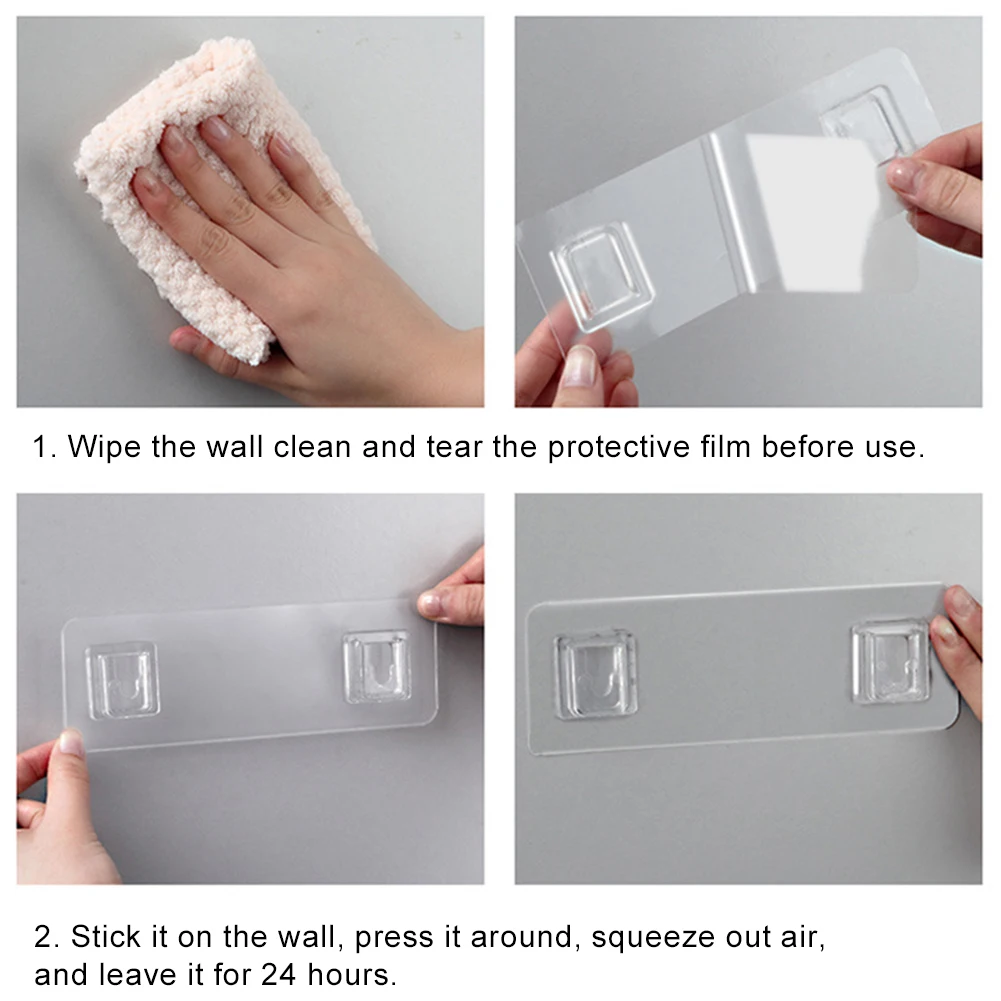 1. Wipe the wall clean and tear the protective film before use.

2. Stick it on the wall, press it around, squeeze out air, and leave it for 24 hours.