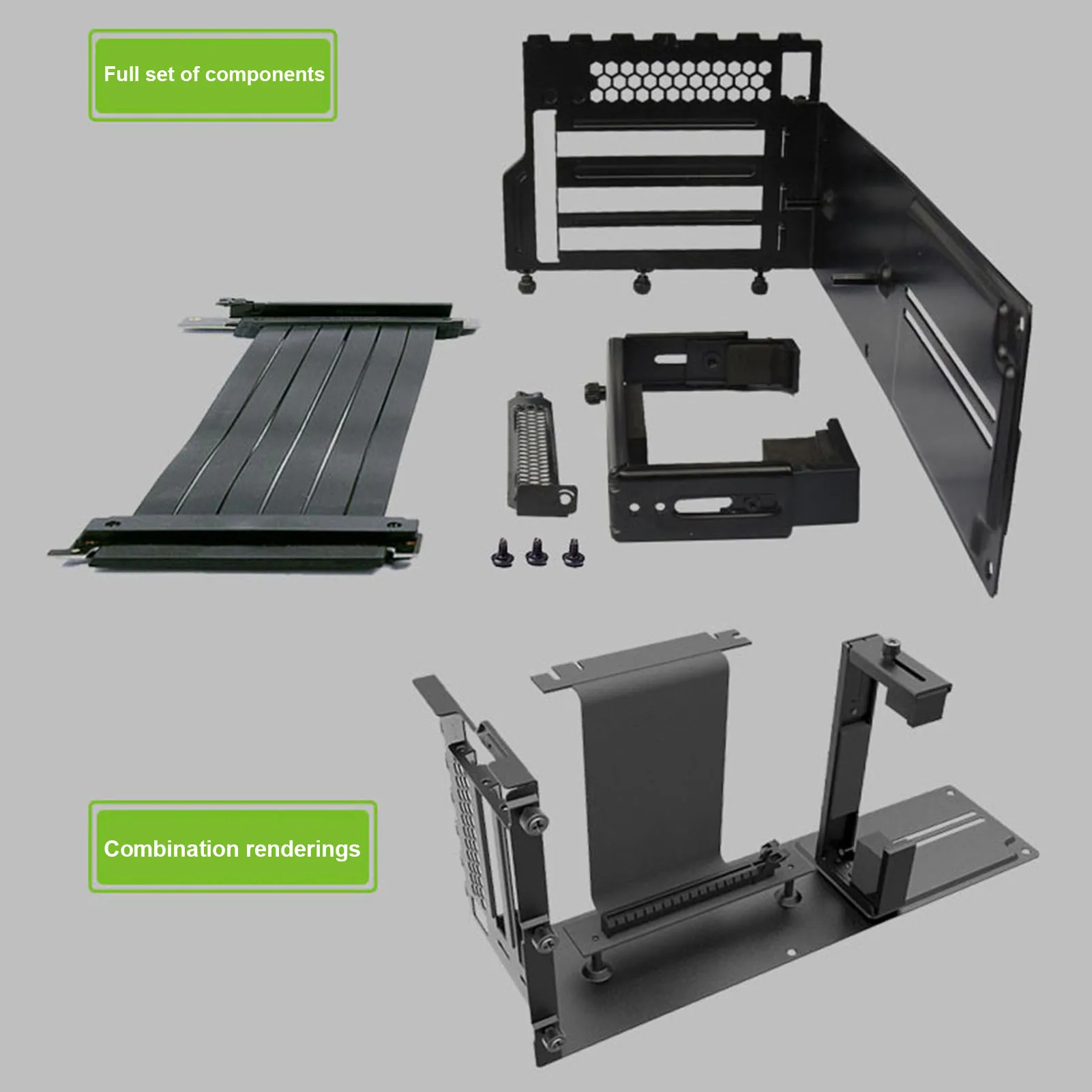 Full set of components

Combination renderings