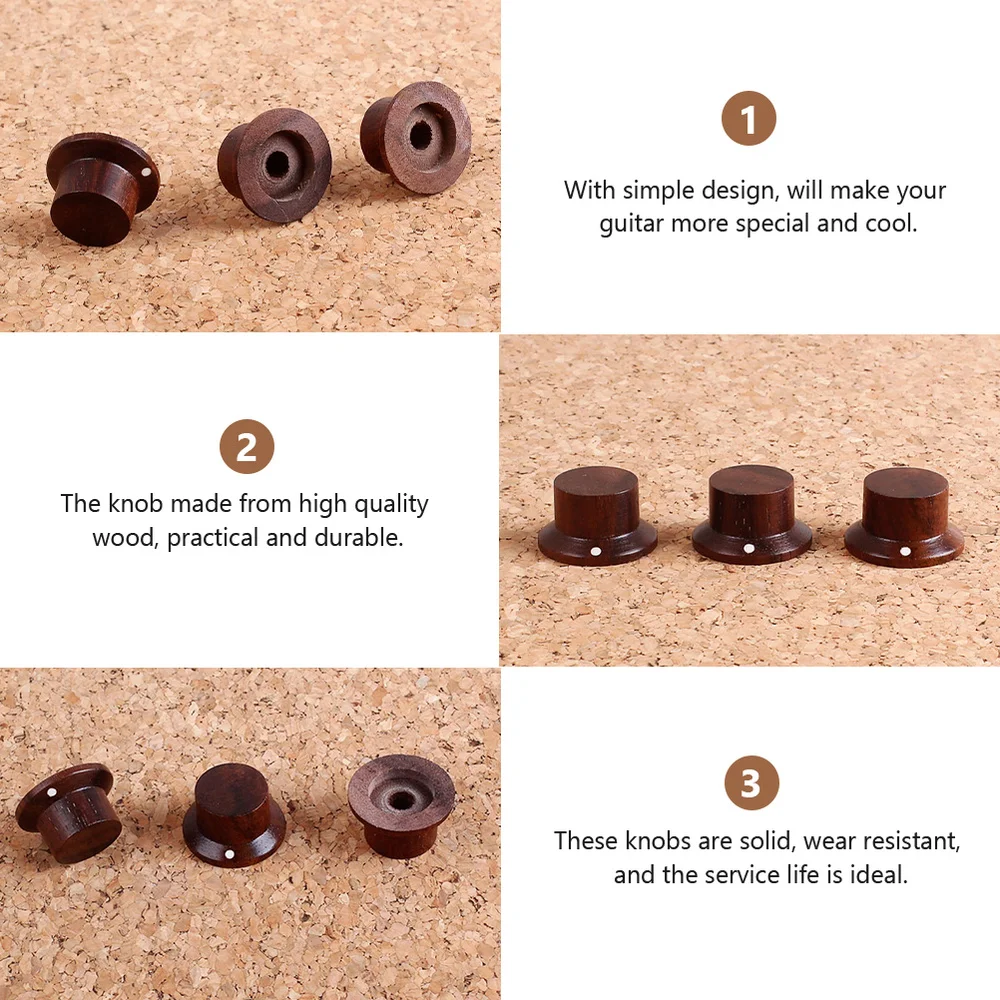 1

With simple design, will make your guitar more special and cool.

2

The knob made from high quality wood, practical and durable.

3

These knobs are solid, wear resistant, and the service life is ideal.