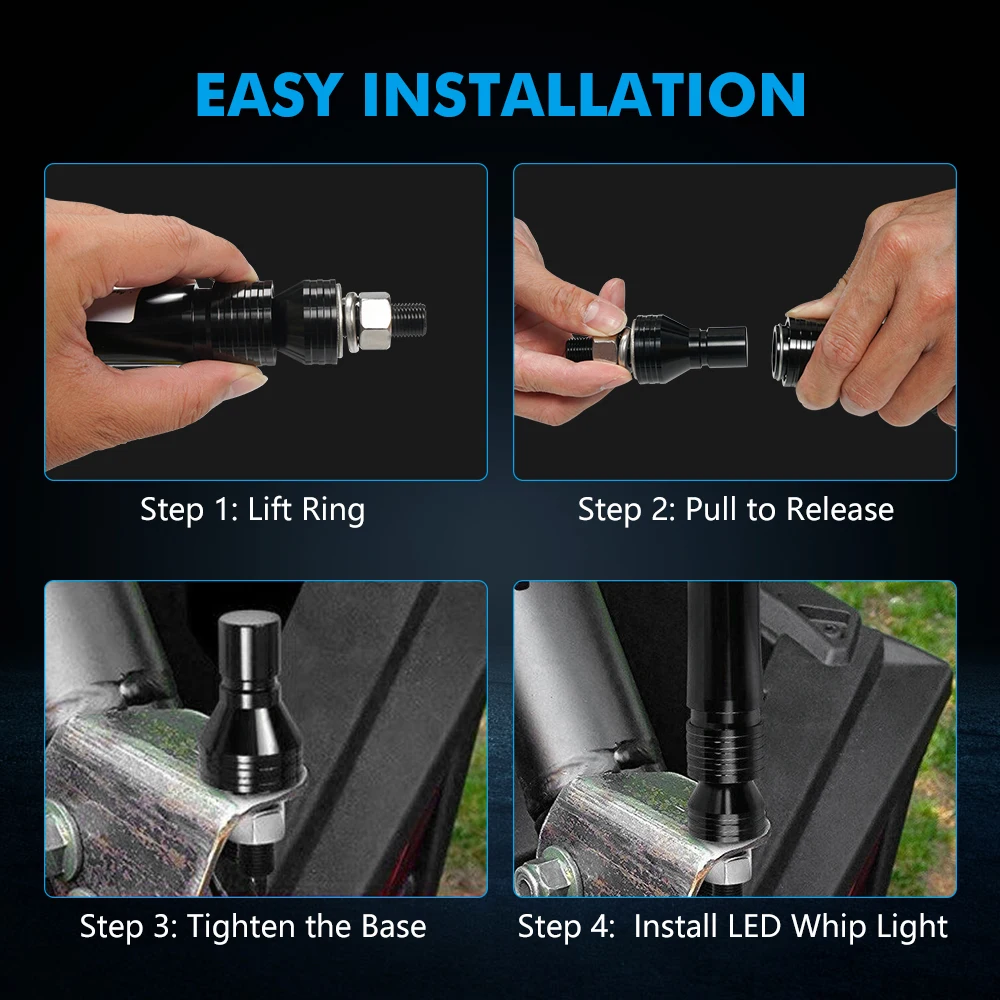 EASY INSTALLATION

Step 1: Lift Ring

Step 2: Pull to Release

Step 3: Tighten the Base

Step 4: Install LED Whip Light