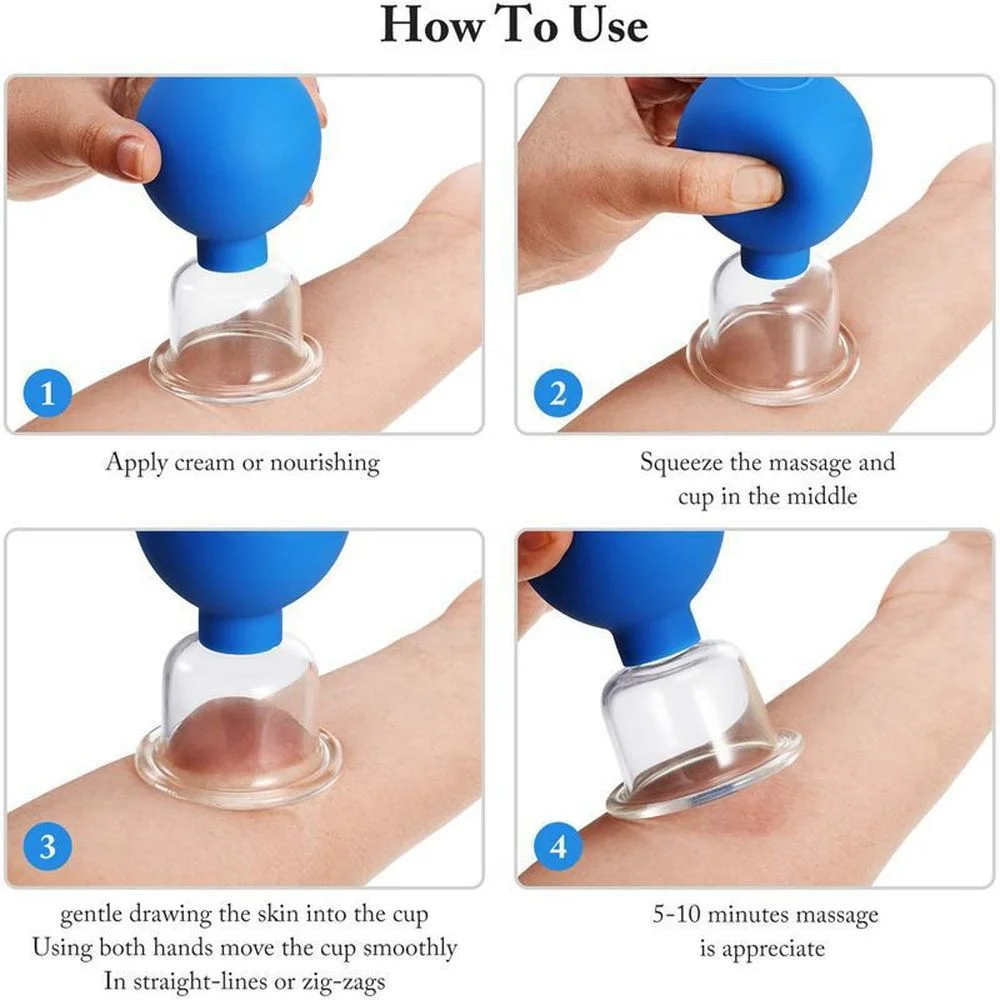 How To Use

1

Apply cream or nourishing

2

Squeeze the massage and cup in the middle

3

gentle drawing the skin into the cup Using both hands move the cup smoothly In straight-lines or zig-zags

4

5-10 minutes massage is appreciate