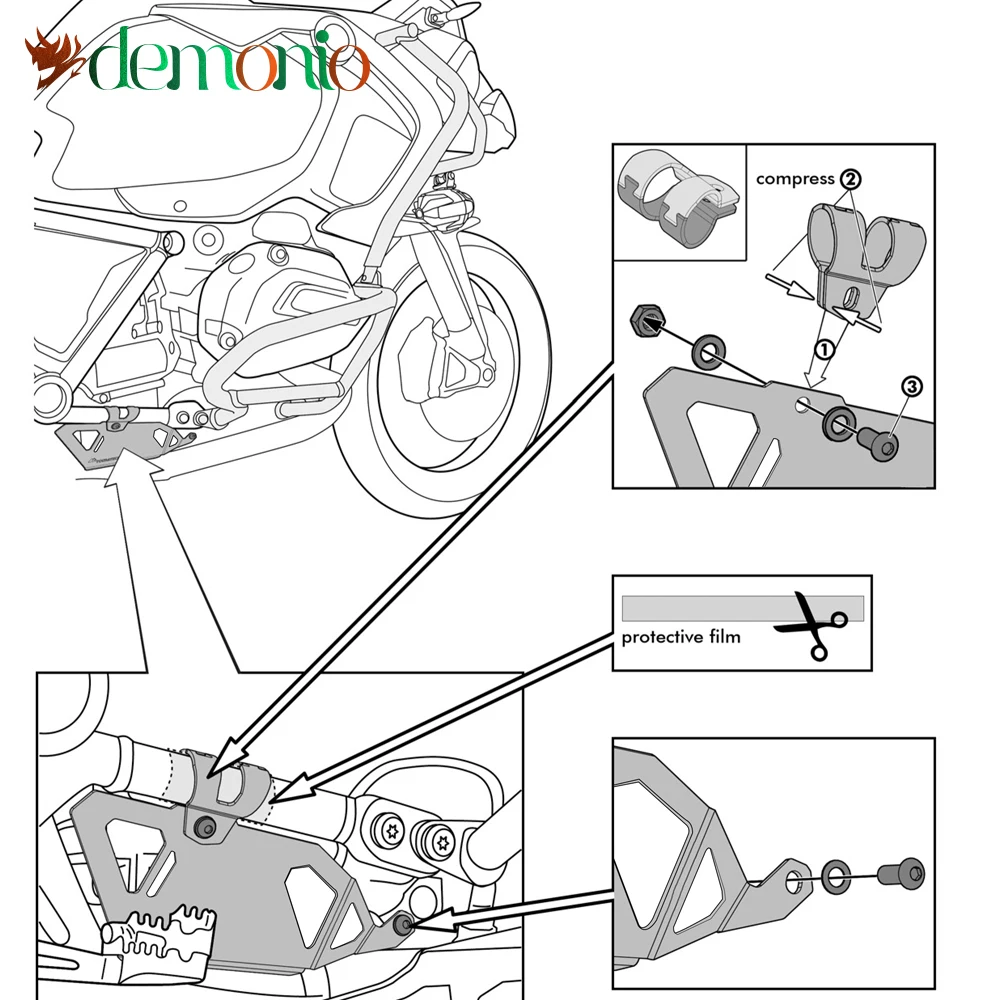 demonio

compress ②

①

③

protective film