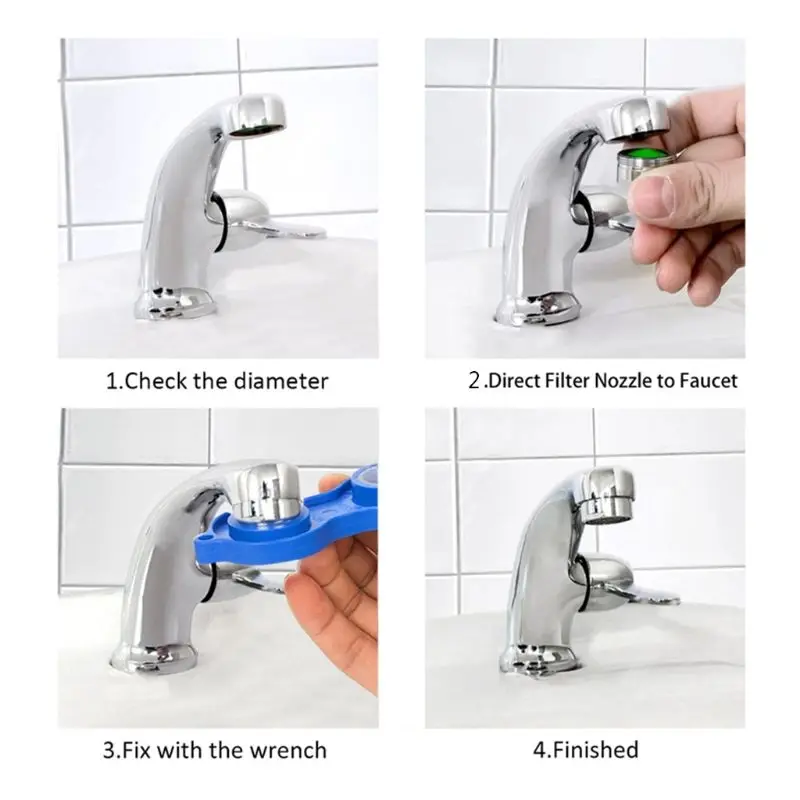 1.Check the diameter

2.Direct Filter Nozzle to Faucet

3.Fix with the wrench

4.Finished