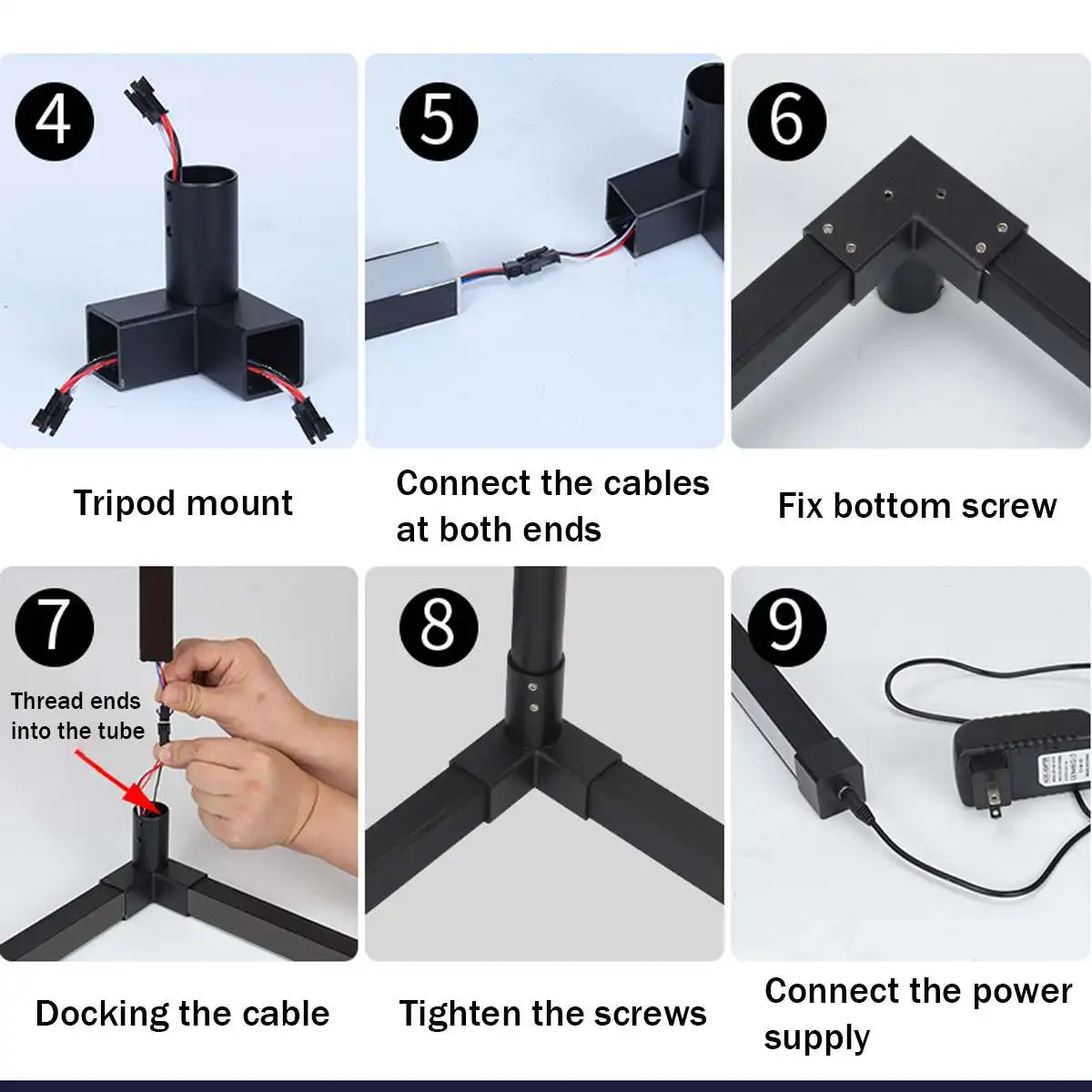 4

Tripod mount

5

Connect the cables at both ends

6

Fix bottom screw

7

Thread ends into the tube

Docking the cable

8

Tighten the screws

9

Connect the power supply