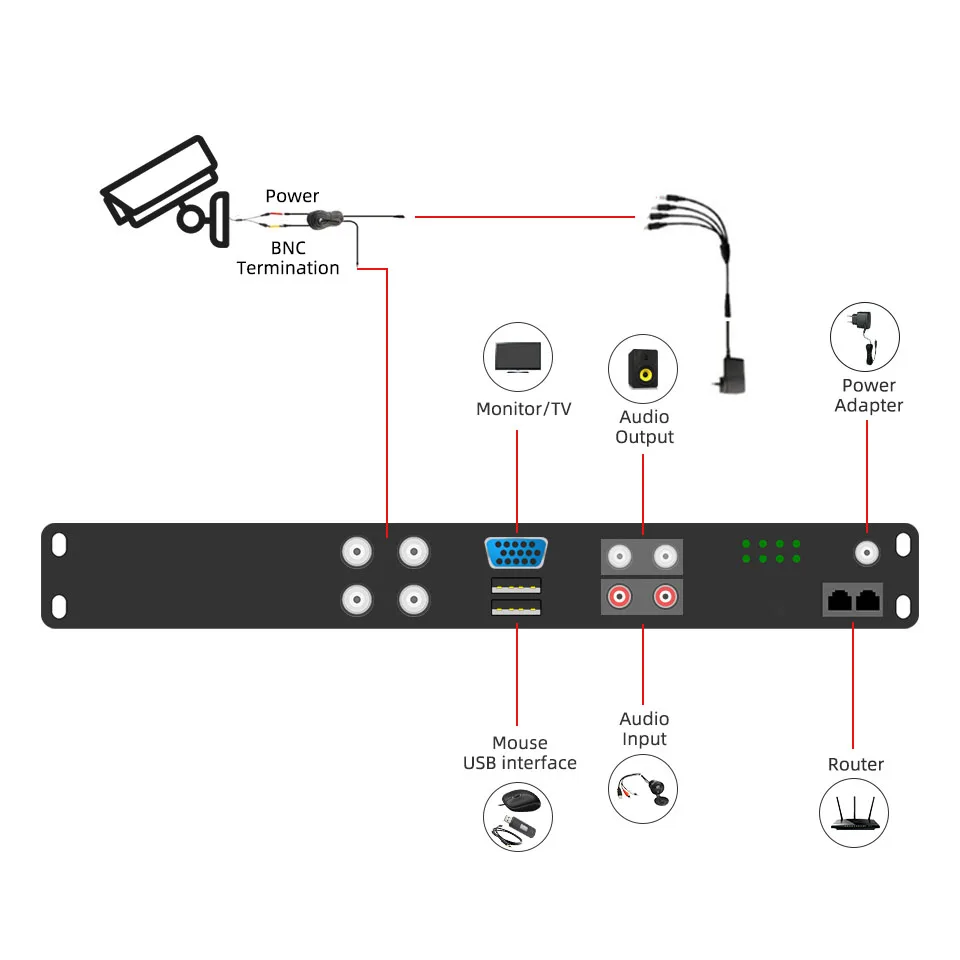 Power
BNC
Termination

Monitor/TV

Audio
Output

Power
Adapter

Mouse
USB interface

Audio
Input

Router