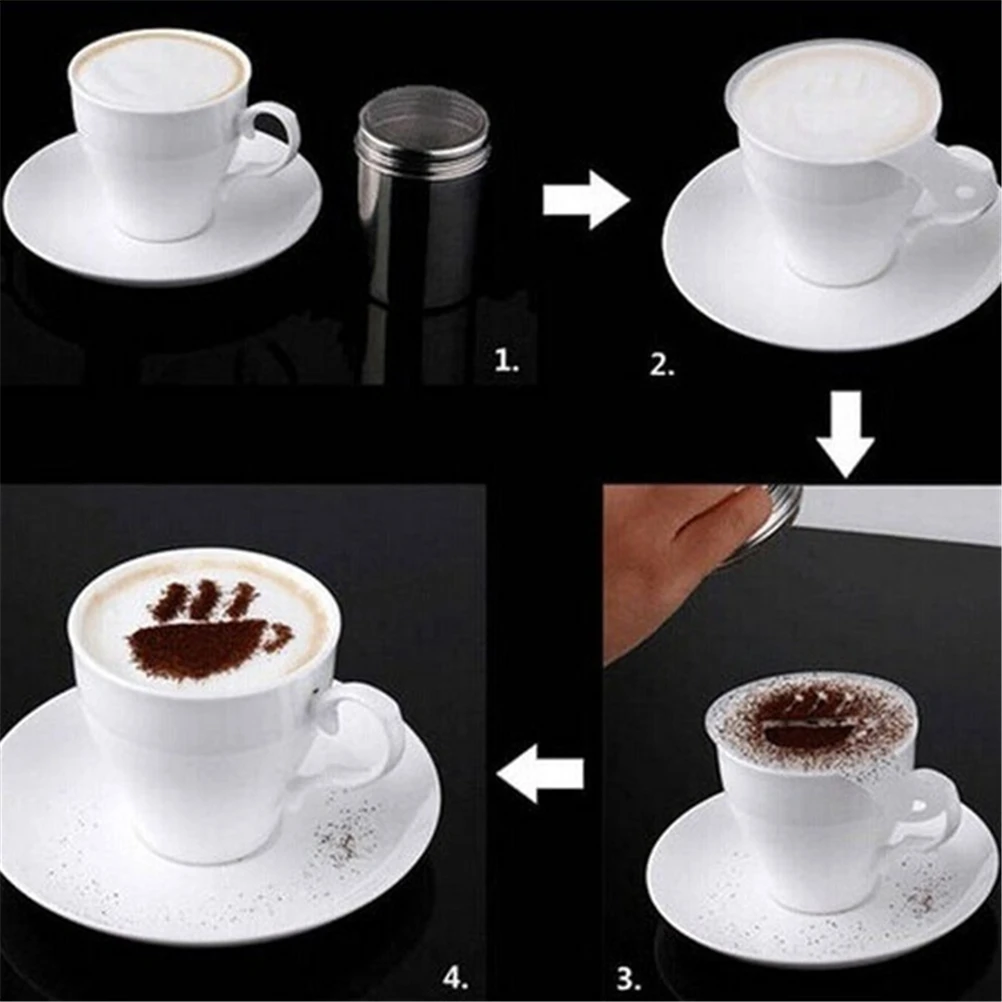 1.

2.

3.

4.