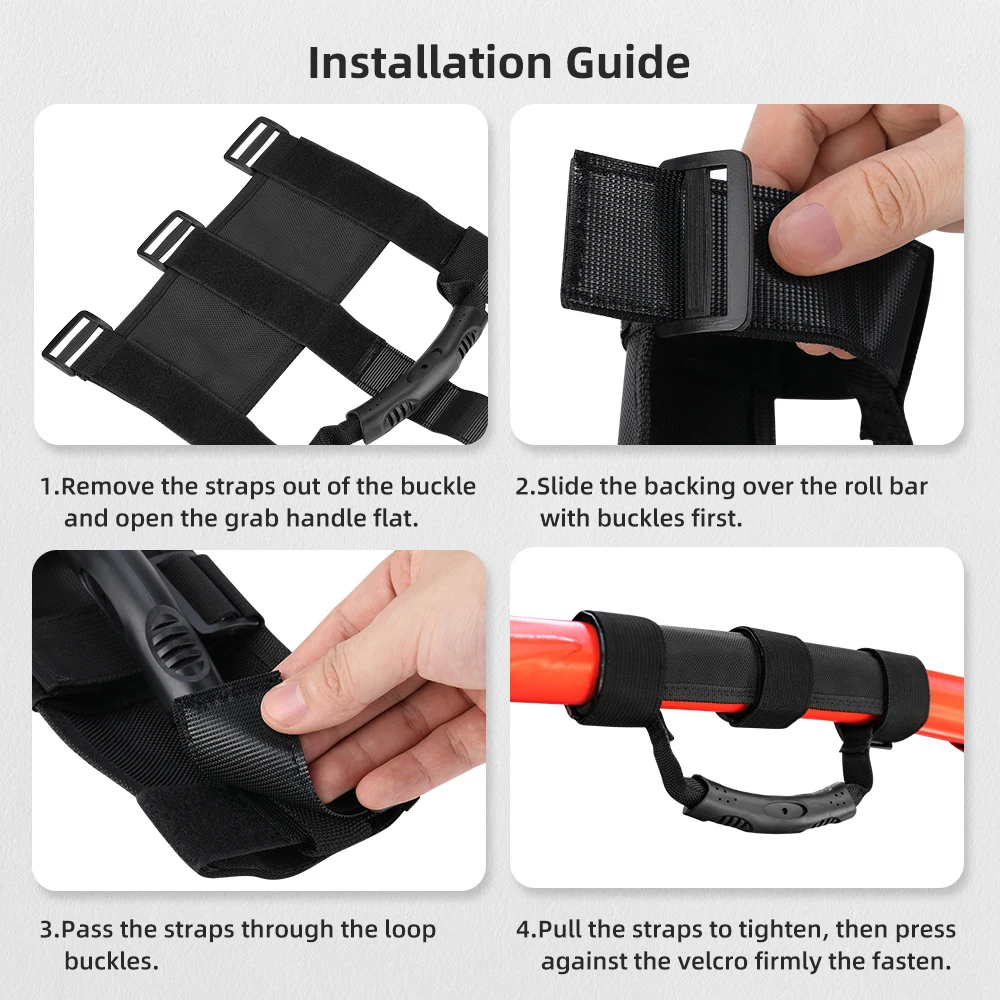 Installation Guide

1.Remove the straps out of the buckle and open the grab handle flat.

2.Slide the backing over the roll bar with buckles first.

3.Pass the straps through the loop buckles.

4.Pull the straps to tighten, then press against the velcro firmly the fasten.