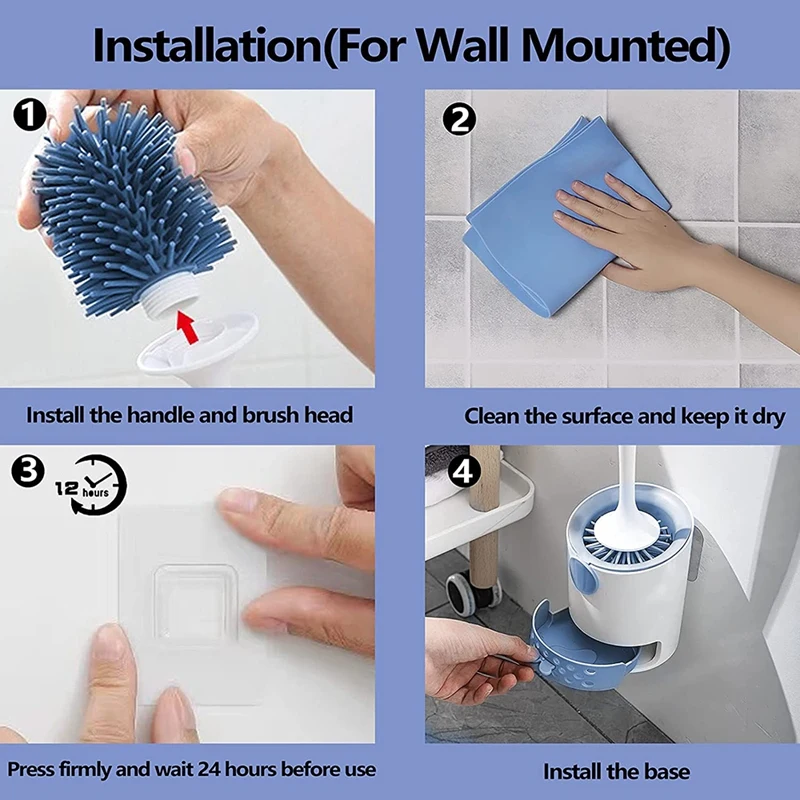 Installation(For Wall Mounted)

1

Install the handle and brush head

2

Clean the surface and keep it dry

3

12 hours

Press firmly and wait 24 hours before use

4

Install the base