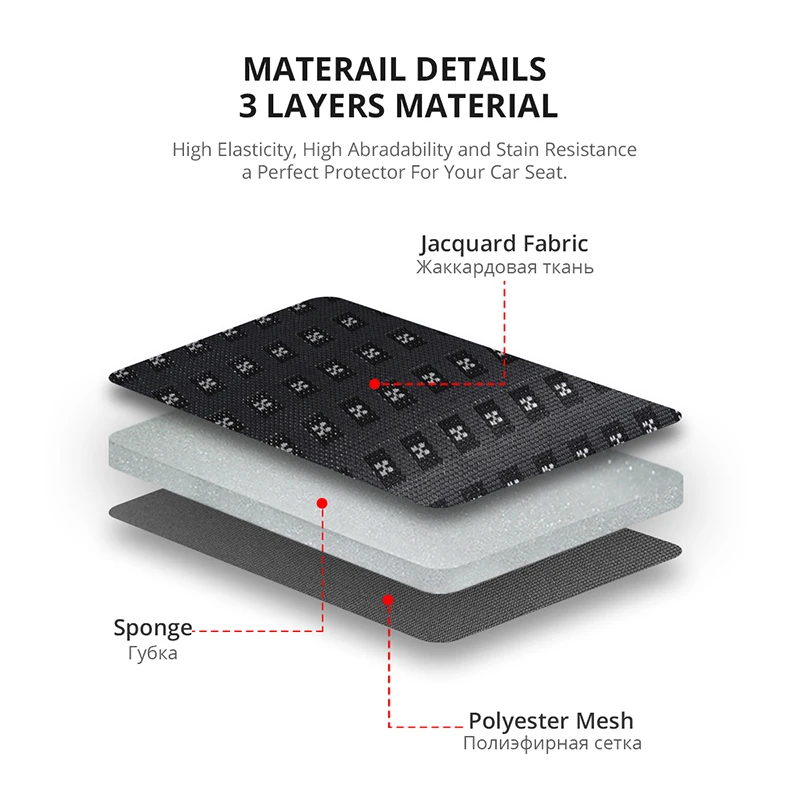 MATERAIL DETAILS
3 LAYERS MATERIAL

High Elasticity, High Abradability and Stain Resistance a Perfect Protector For Your Car Seat.

Jacquard Fabric
Жаккардовая ткань

Sponge
Губка

Polyester Mesh
Полиэфирная сетка