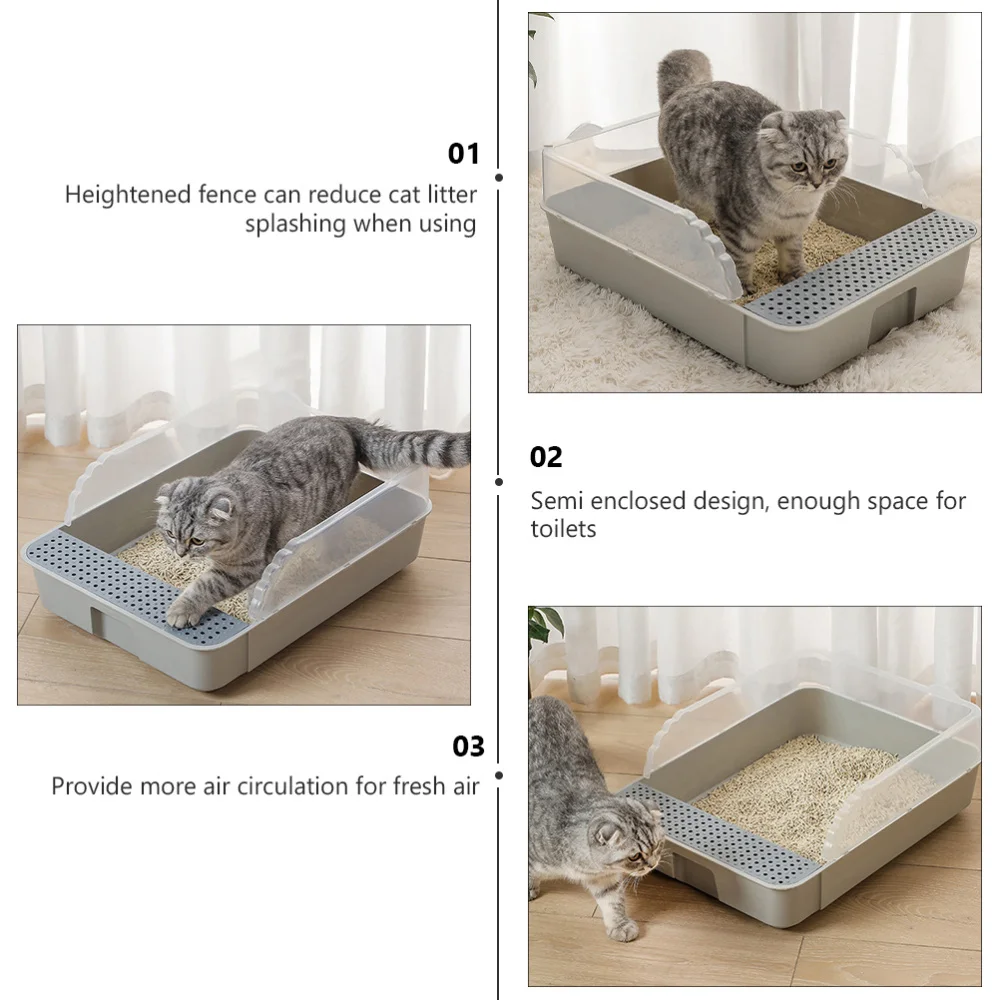 01

Heightened fence can reduce cat litter splashing when using

02

Semi enclosed design, enough space for toilets

03

Provide more air circulation for fresh air