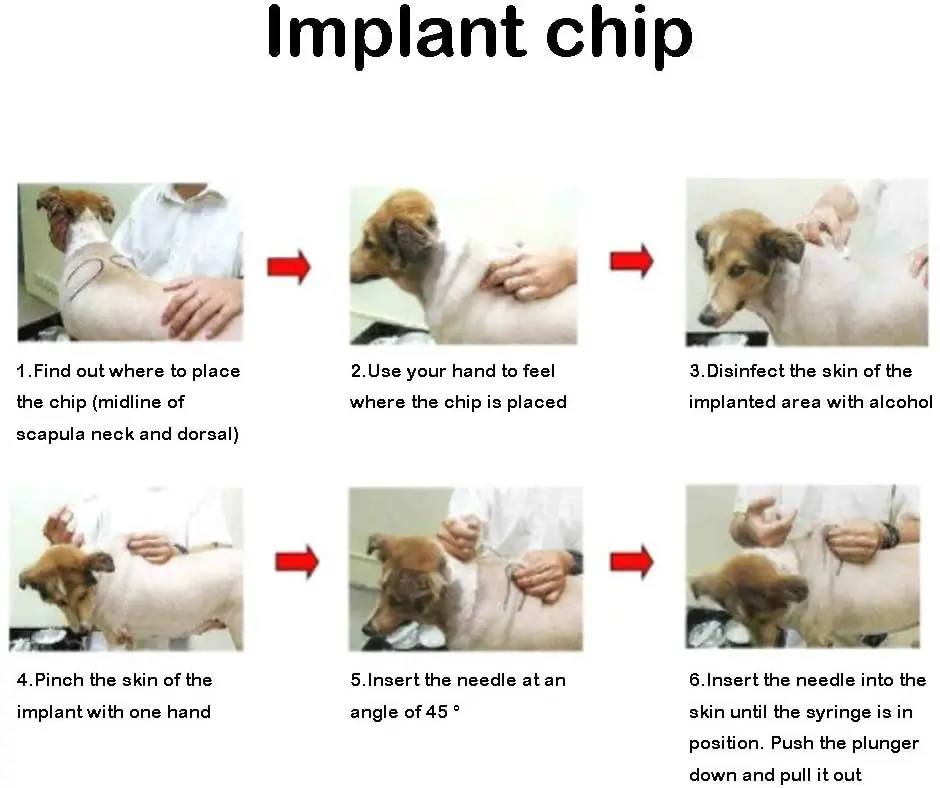 Implant chip

1.Find out where to place the chip (midline of scapula neck and dorsal)

2.Use your hand to feel where the chip is placed

3.Disinfect the skin of the implanted area with alcohol

4.Pinch the skin of the implant with one hand

5.Insert the needle at an angle of 45 °

6.Insert the needle into the skin until the syringe is in position. Push the plunger down and pull it out